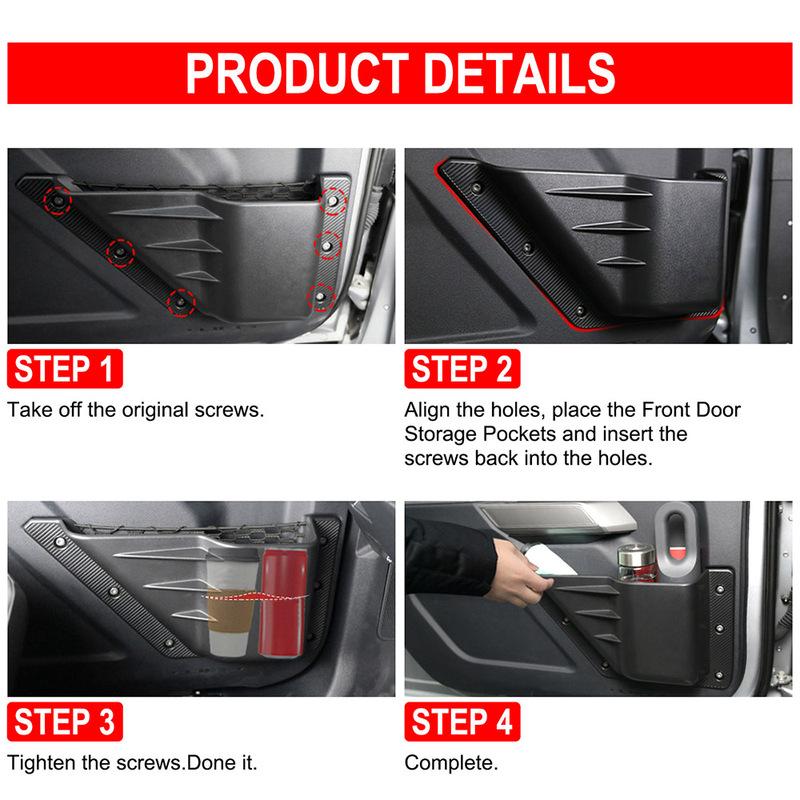 PRODUCT DETAILS

STEP 1

Take off the original screws.

STEP 2

Align the holes, place the Front Door Storage Pockets and insert the screws back into the holes.

STEP 3

Tighten the screws.Done it.

STEP 4

Complete.