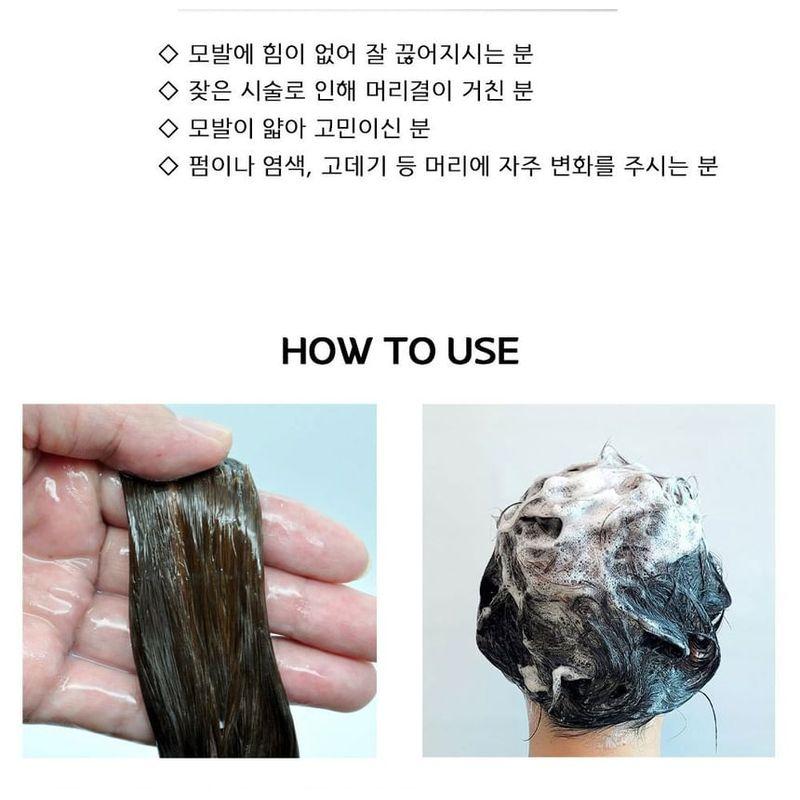 ◇ 모발에 힘이 없어 잘 끊어지시는 분
◇ 잦은 시술로 인해 머리결이 거친 분
◇ 모발이 얇아 고민이신 분
◇ 펌이나 염색, 고데기 등 머리에 자주 변화를 주시는 분

HOW TO USE