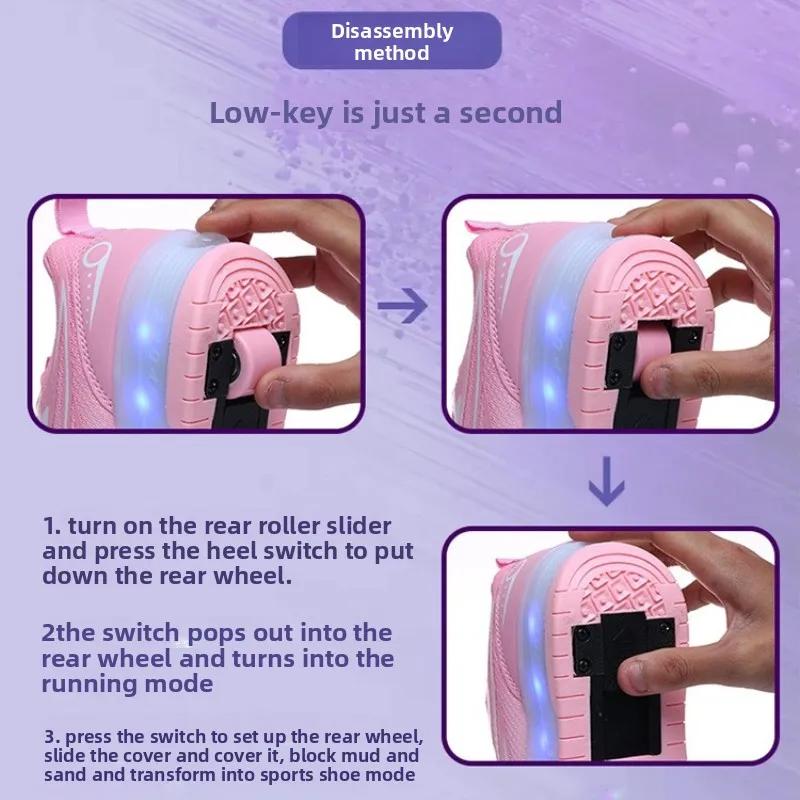 Disassembly method

Low-key is just a second

1. turn on the rear roller slider and press the heel switch to put down the rear wheel.

2the switch pops out into the rear wheel and turns into the running mode

3. press the switch to set up the rear wheel, slide the cover and cover it, block mud and sand and transform into sports shoe mode