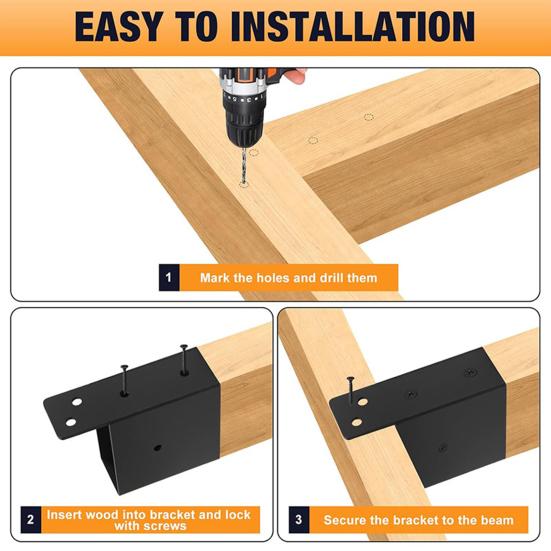 EASY TO INSTALLATION

1 Mark the holes and drill them

2 Insert wood into bracket and lock with screws

3 Secure the bracket to the beam