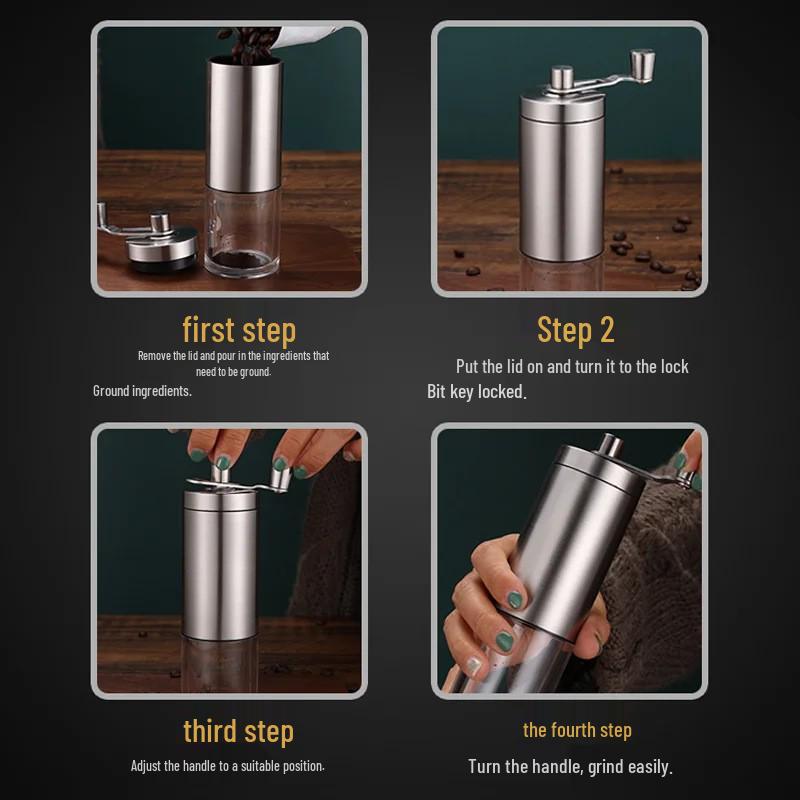 first step

Remove the lid and pour in the ingredients that need to be ground.

Ground ingredients.

Step 2

Put the lid on and turn it to the lock

Bit key locked.

third step

Adjust the handle to a suitable position.

the fourth step

Turn the handle, grind easily.