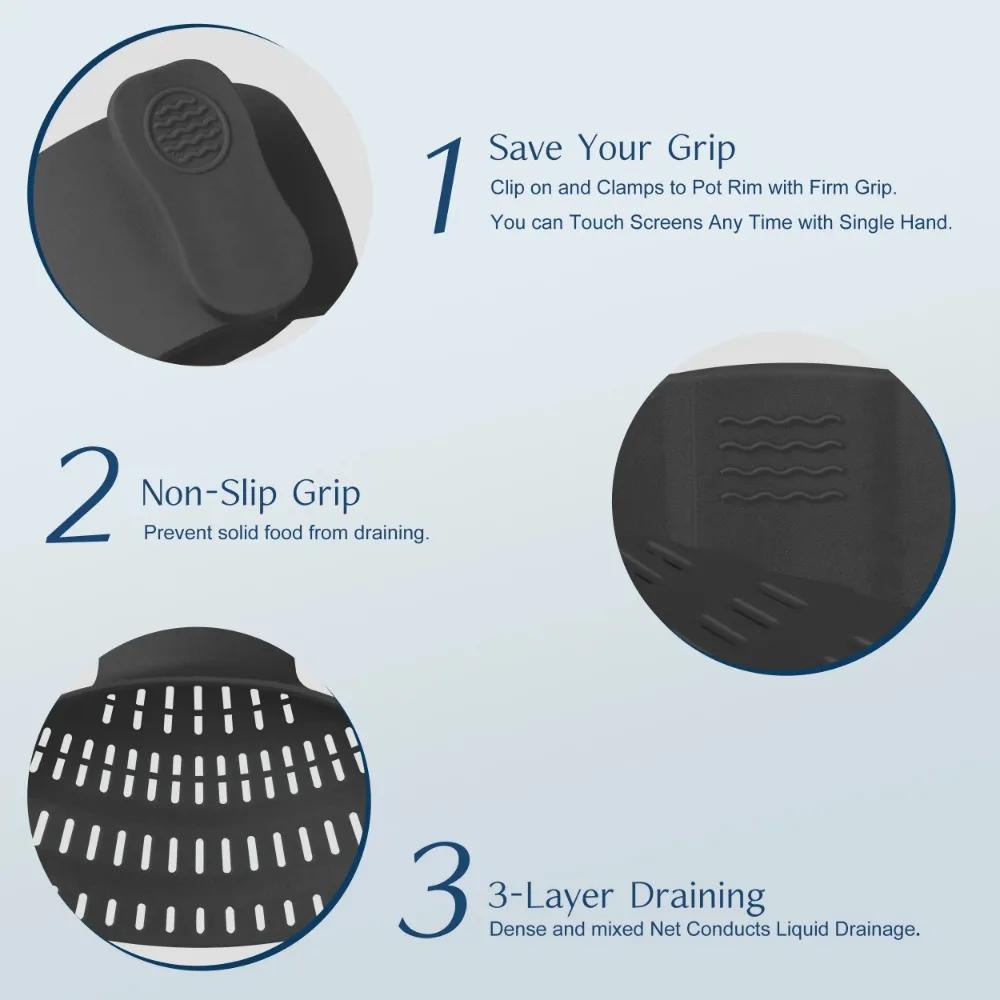 1 Save Your Grip
Clip on and Clamps to Pot Rim with Firm Grip.
You can Touch Screens Any Time with Single Hand.

2 Non-Slip Grip
Prevent solid food from draining.

3 3-Layer Draining
Dense and mixed Net Conducts Liquid Drainage.