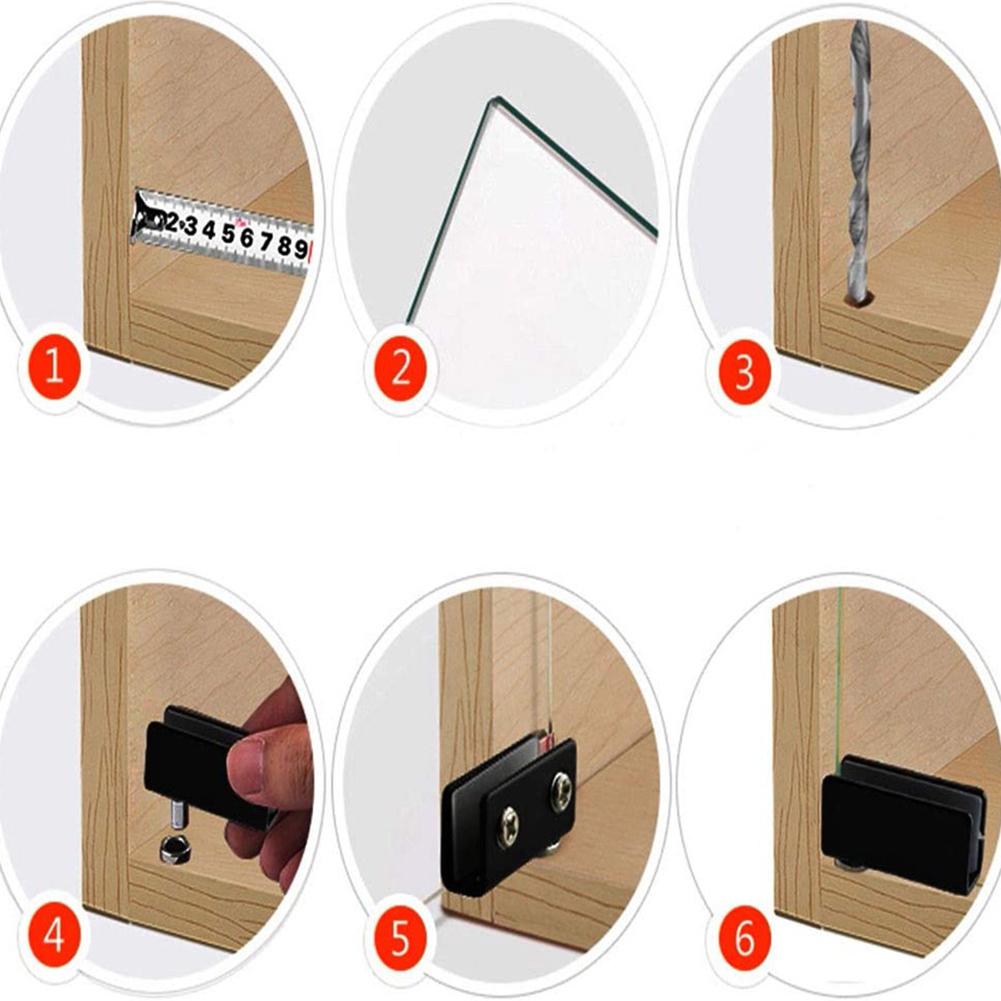 2 3 4 5 6 7 8 9

1

2

3

4

5

6