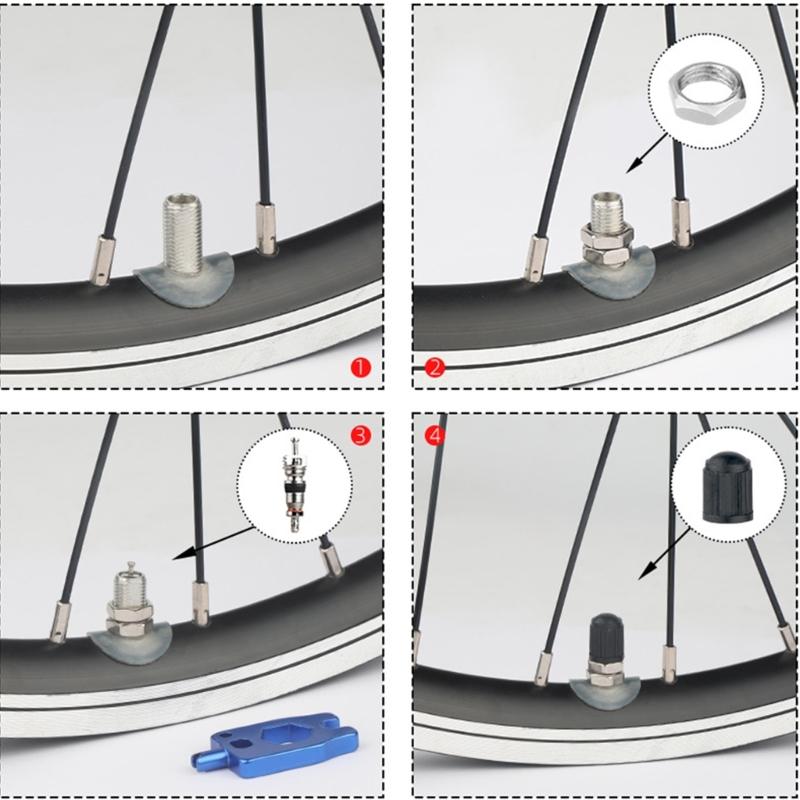 1
2
3
4