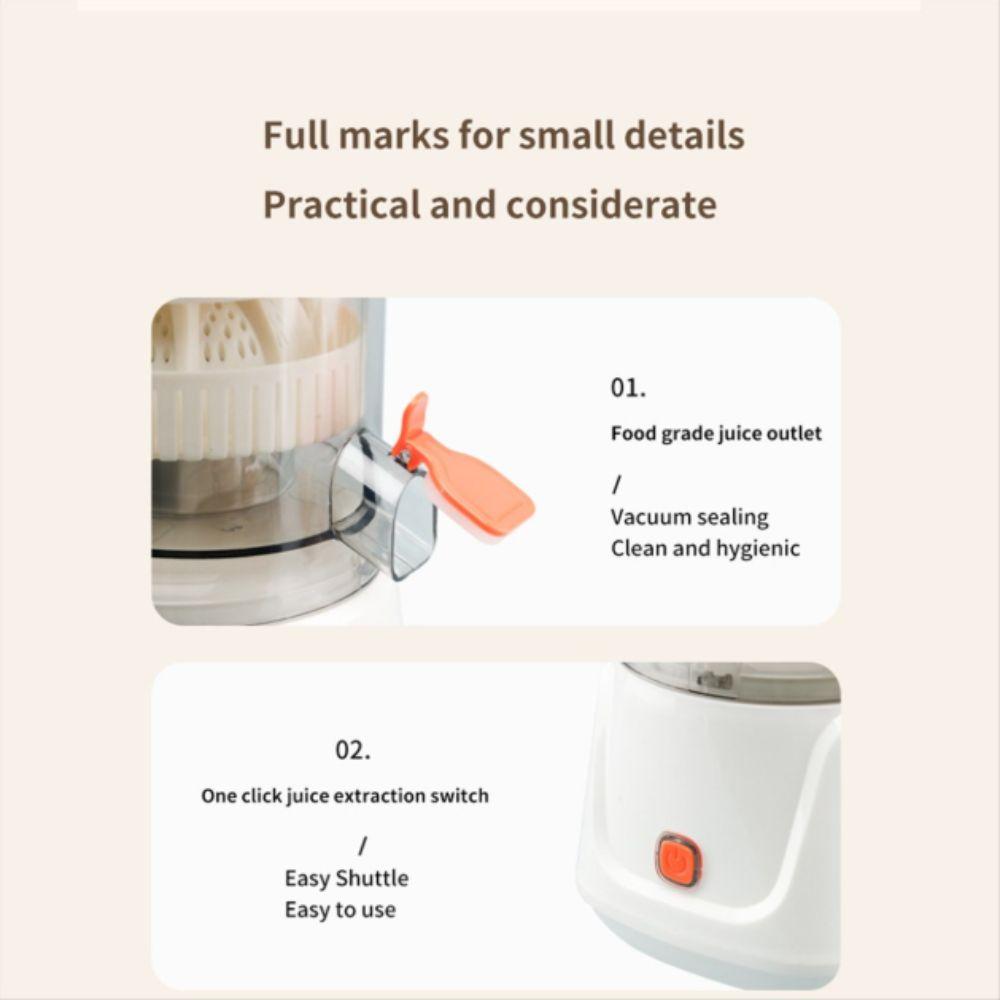 Full marks for small details
Practical and considerate

01.

Food grade juice outlet

/
Vacuum sealing
Clean and hygienic

02.

One click juice extraction switch

/
Easy Shuttle
Easy to use