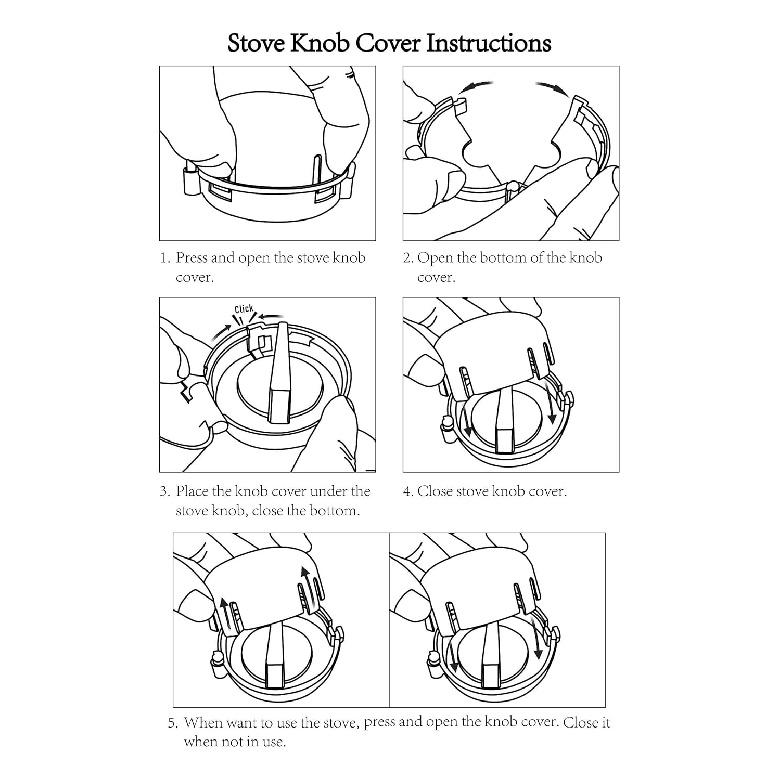 Stove Knob Cover Instructions

1. Press and open the stove knob cover.

2. Open the bottom of the knob cover.

Click

3. Place the knob cover under the stove knob, close the bottom.

4. Close stove knob cover.

5. When want to use the stove, press and open the knob cover. Close it when not in use.