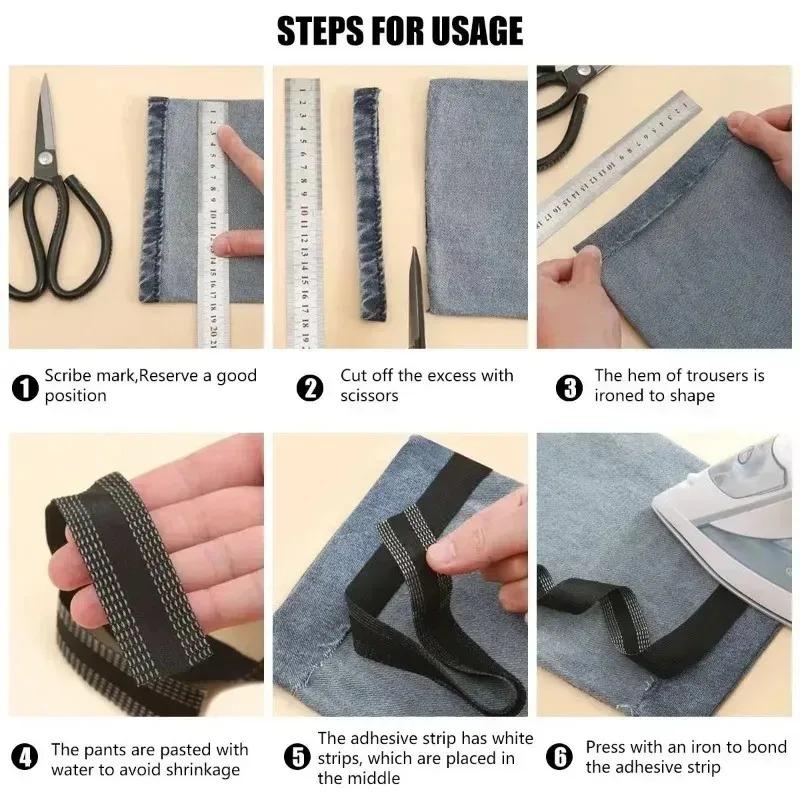 STEPS FOR USAGE

1 Scribe mark,Reserve a good position

2 Cut off the excess with scissors

3 The hem of trousers is ironed to shape

4 The pants are pasted with water to avoid shrinkage

5 The adhesive strip has white strips, which are placed in the middle

6 Press with an iron to bond the adhesive strip