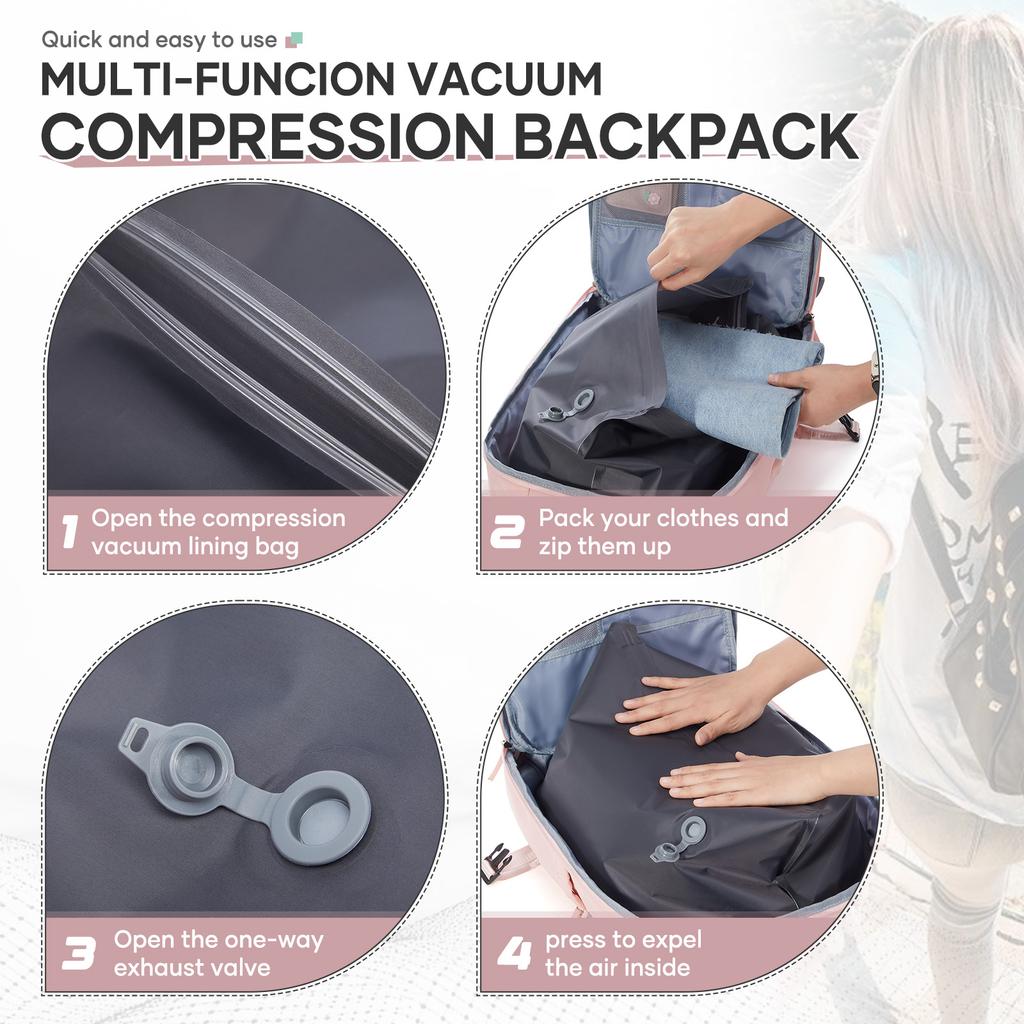 Quick and easy to use

MULTI-FUNCION VACUUM
COMPRESSION BACKPACK

1 Open the compression vacuum lining bag

2 Pack your clothes and zip them up

3 Open the one-way exhaust valve

4 press to expel the air inside