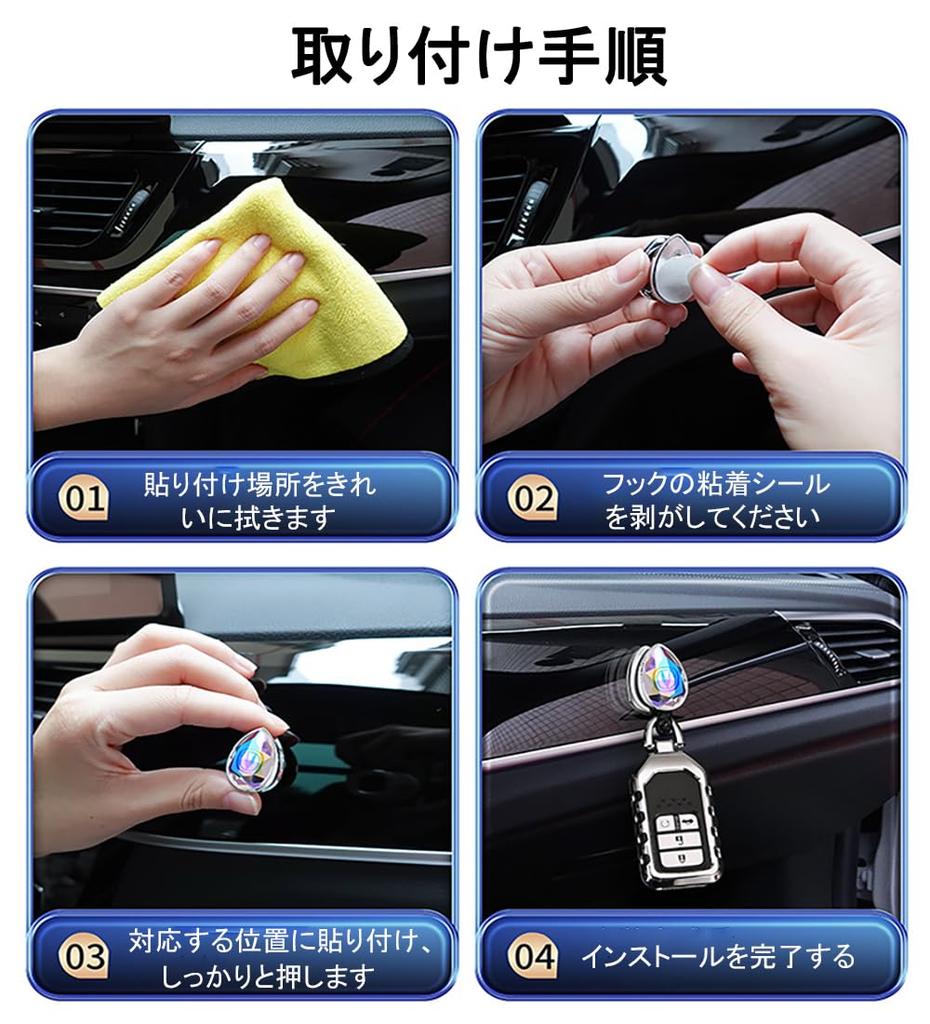 取り付け手順

01 貼り付け場所をきれいに拭きます

02 フックの粘着シールを剥がしてください

03 対応する位置に貼り付け、しっかりと押します

04 インストールを完了する