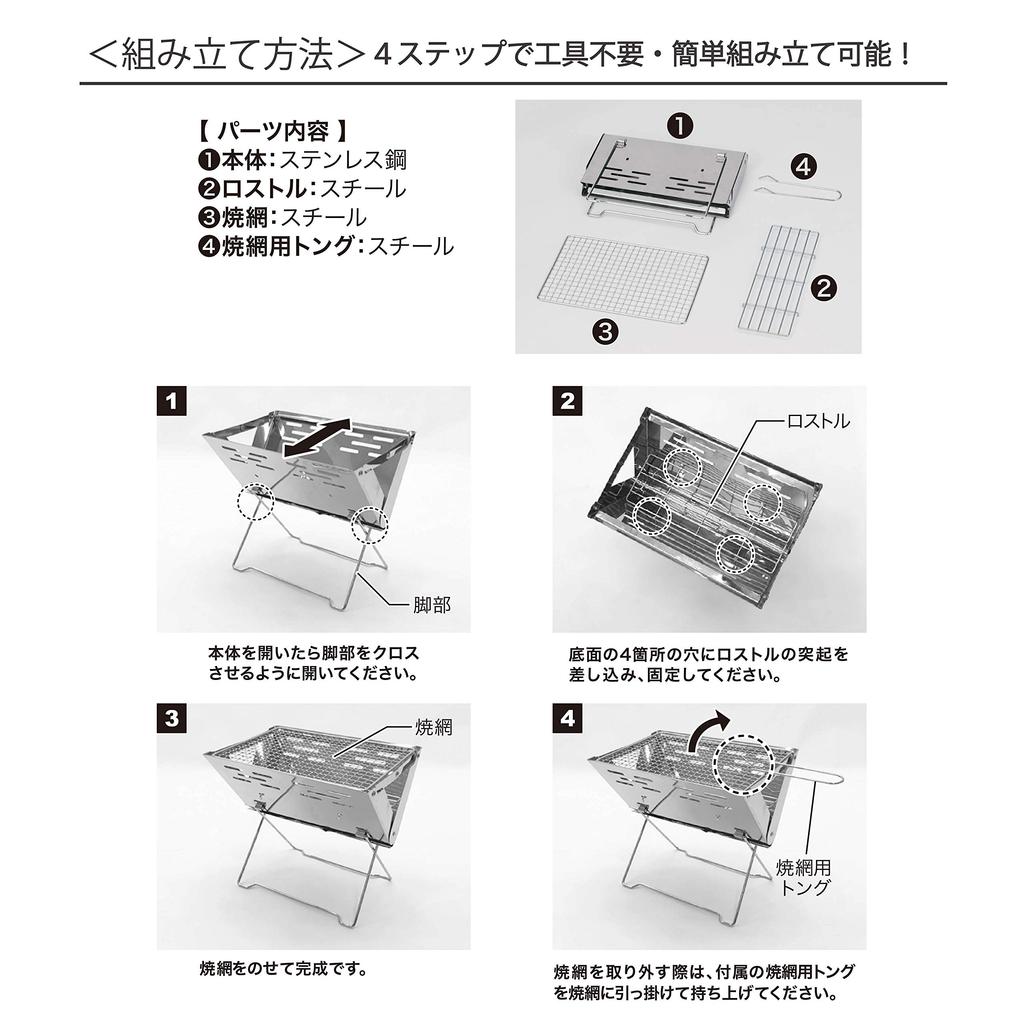 ＜組み立て方法＞４ステップで工具不要・簡単組み立て可能！

【 パーツ内容 】
❶本体：ステンレス鋼
❷ロストル：スチール
❸焼網：スチール
❹焼網用トング：スチール

❶
❹
❷
❸

1
脚部
本体を開いたら脚部をクロスさせるように開いてください。

2
ロストル
底面の4箇所の穴にロストルの突起を差し込み、固定してください。

3
焼網
焼網をのせて完成です。

4
焼網用トング
焼網を取り外す際は、付属の焼網用トングを焼網に引っ掛けて持ち上げてください。