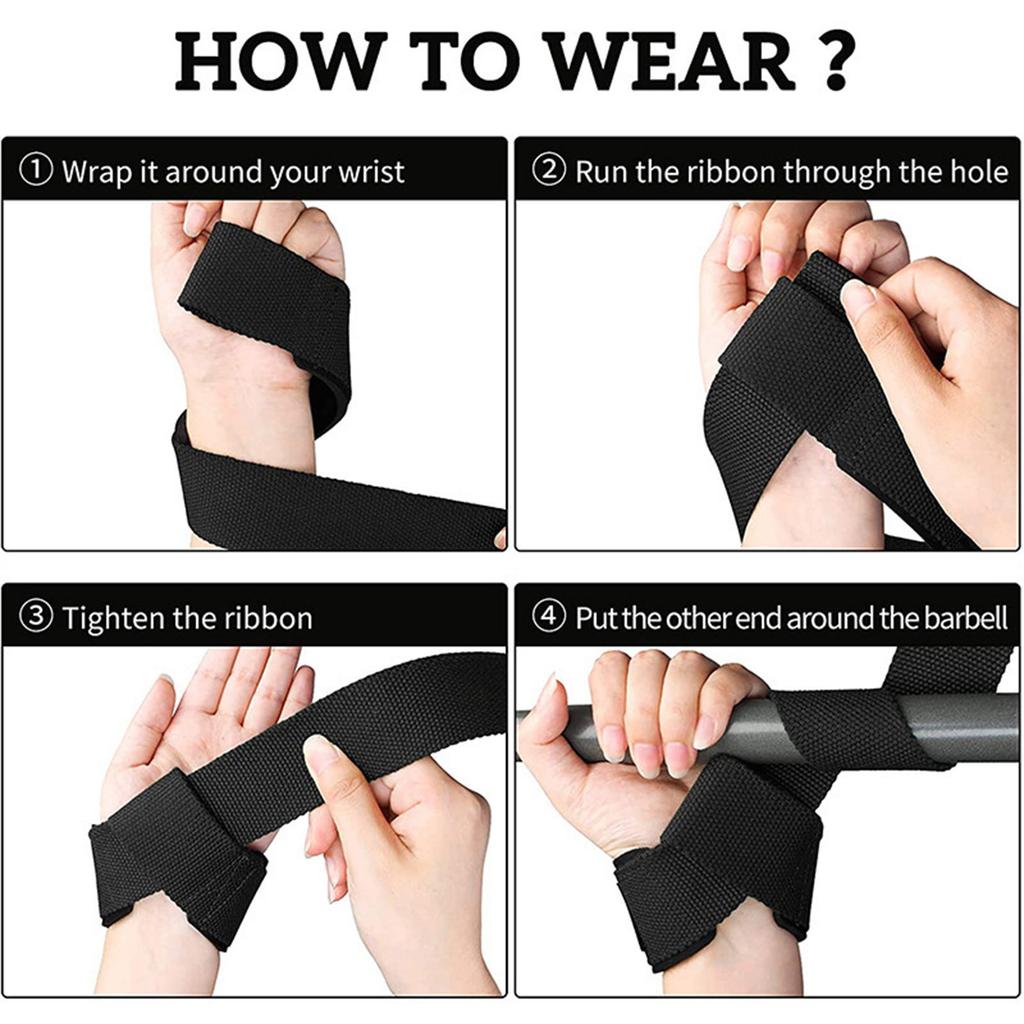 HOW TO WEAR ?

① Wrap it around your wrist

② Run the ribbon through the hole

③ Tighten the ribbon

④ Put the other end around the barbell