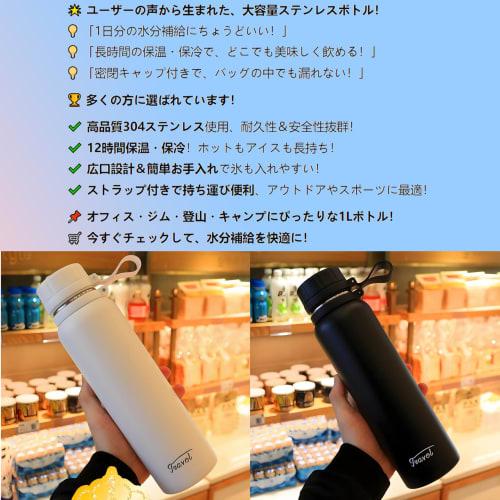 ユーザーの声から生まれた、大容量ステンレスボトル!

「1日分の水分補給にちょうどいい！」

「長時間の保温・保冷で、どこでも美味しく飲める！」

「密閉キャップ付きで、バッグの中でも漏れない！」

多くの方に選ばれています!

高品質304ステンレス使用、耐久性&安全性抜群!

12時間保温・保冷！ホットもアイスも長持ち！

広口設計&簡単お手入れで氷も入れやすい!

ストラップ付きで持ち運び便利、アウトドアやスポーツに最適!

オフィス・ジム・登山・キャンプにぴったりな1Lボトル!

今すぐチェックして、水分補給を快適に!

Travel

Travel