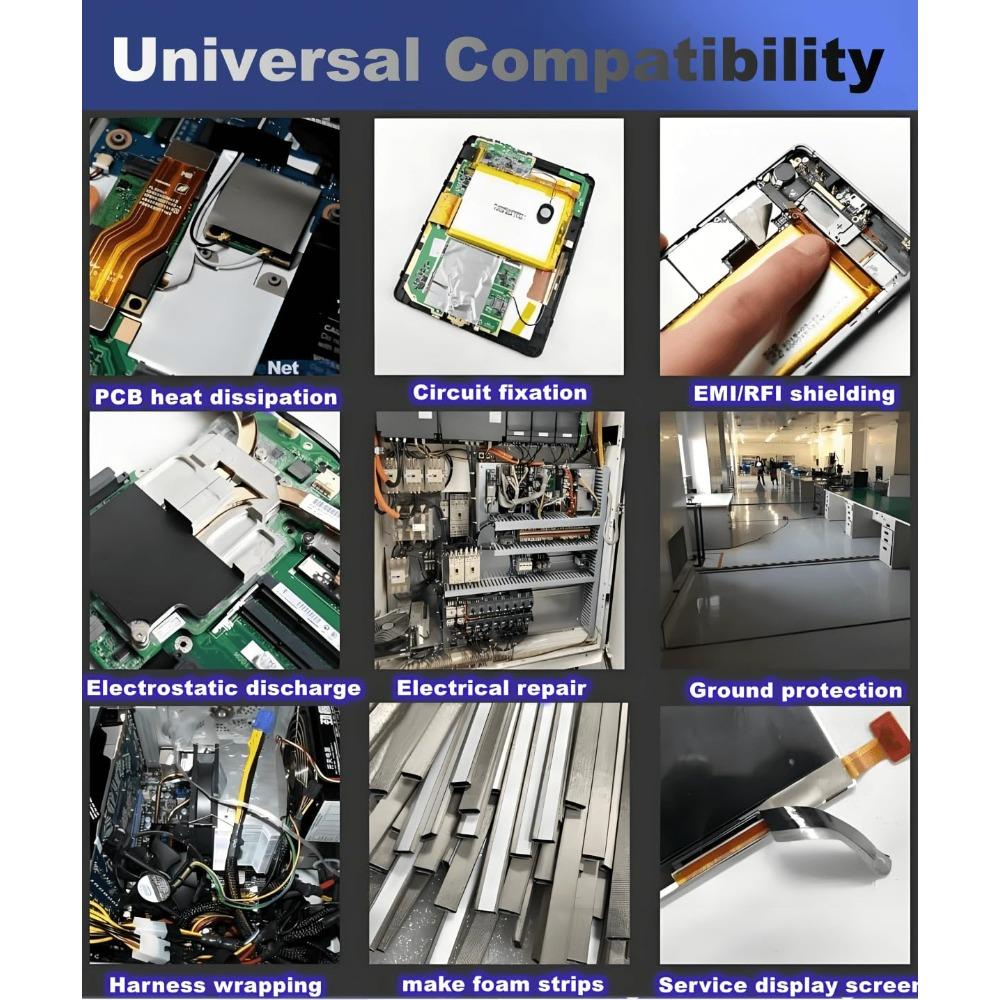 Universal Compatibility

Net

PCB heat dissipation

Circuit fixation

EMI/RFI shielding

Electrostatic discharge

Electrical repair

Ground protection

Harness wrapping

make foam strips

Service display screen