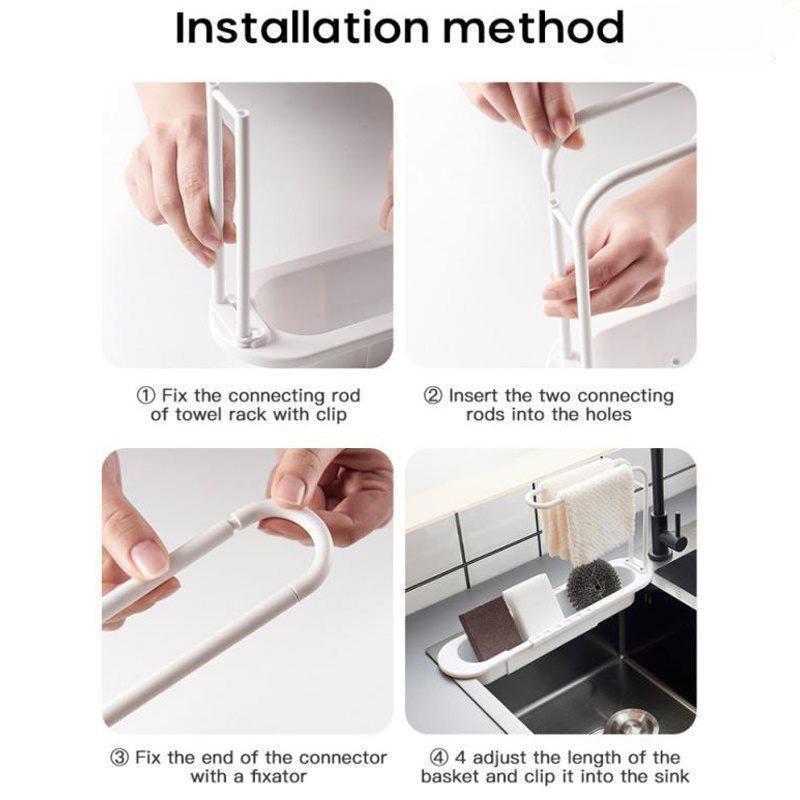 Installation method

① Fix the connecting rod of towel rack with clip

② Insert the two connecting rods into the holes

③ Fix the end of the connector with a fixator

④ 4 adjust the length of the basket and clip it into the sink