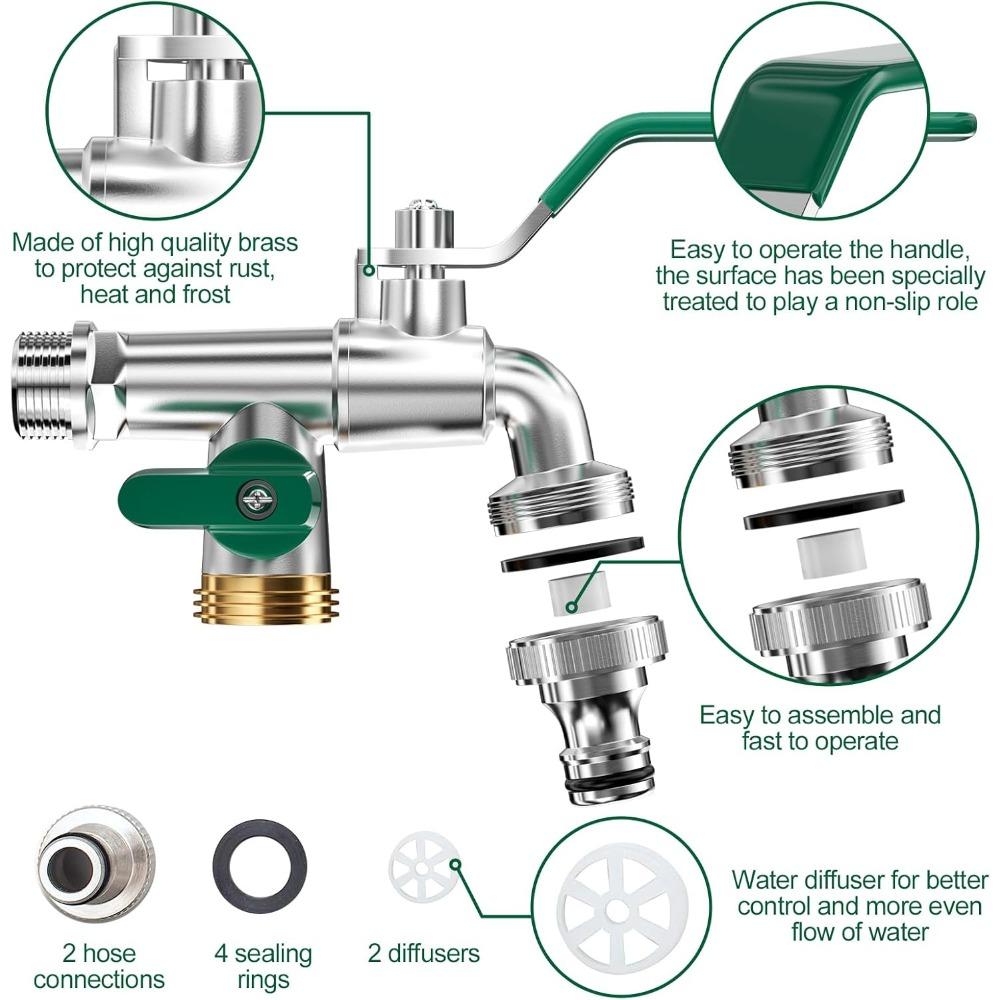 Made of high quality brass to protect against rust, heat and frost

Easy to operate the handle, the surface has been specially treated to play a non-slip role

Easy to assemble and fast to operate

2 hose connections

4 sealing rings

2 diffusers

Water diffuser for better control and more even flow of water