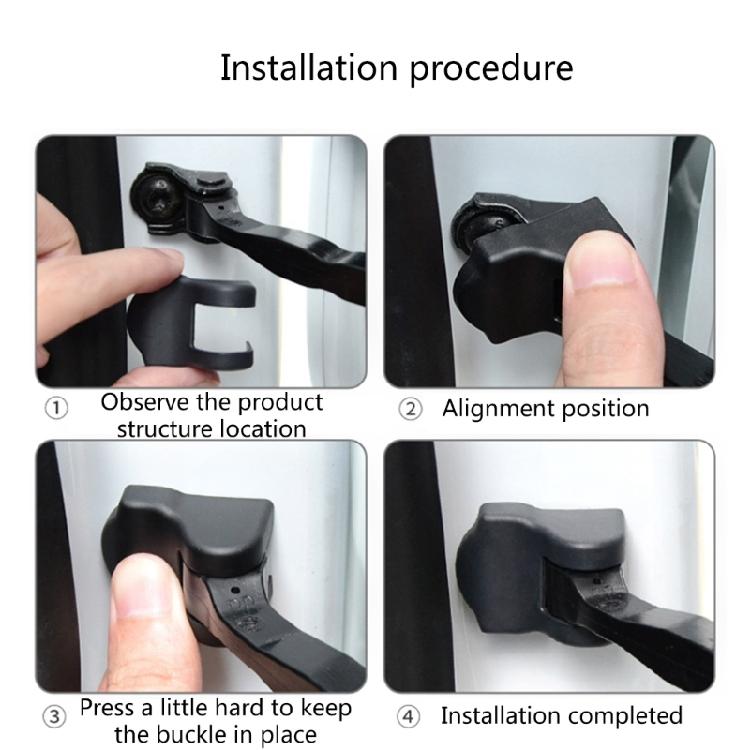 Installation procedure

① Observe the product structure location

② Alignment position

③ Press a little hard to keep the buckle in place

④ Installation completed