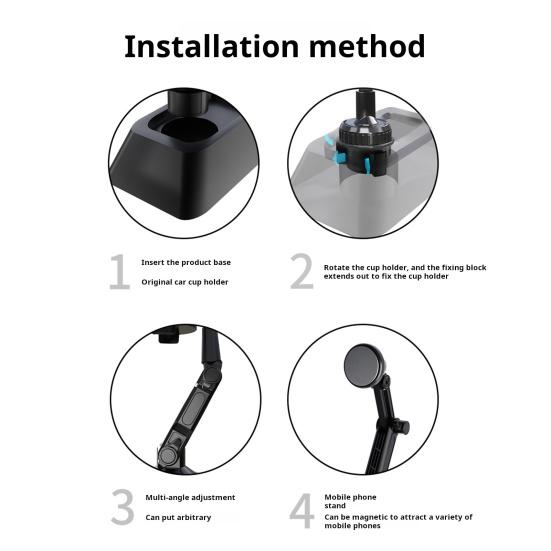 Installation method

1 Insert the product base

Original car cup holder

2 Rotate the cup holder, and the fixing block extends out to fix the cup holder

3 Multi-angle adjustment

Can put arbitrary

4 Mobile phone stand

Can be magnetic to attract a variety of mobile phones