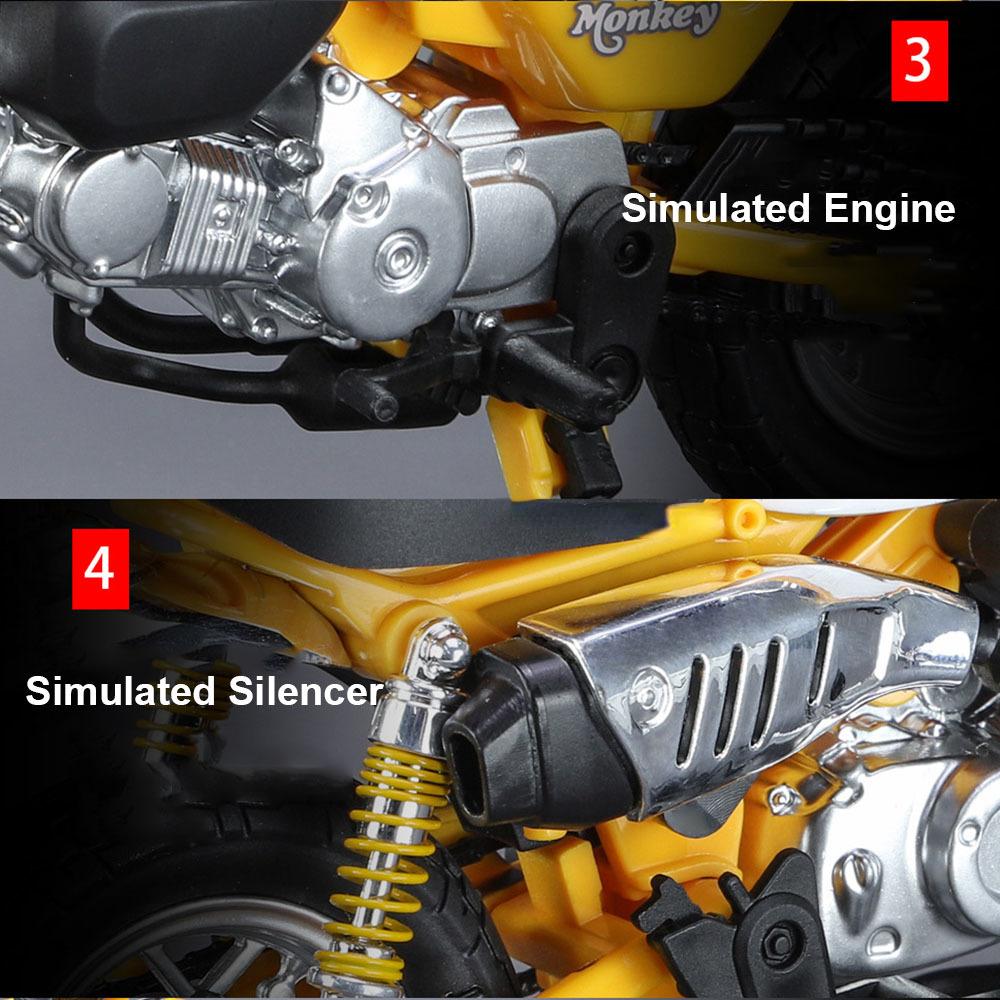 Monkey

3

Simulated Engine

4

Simulated Silencer