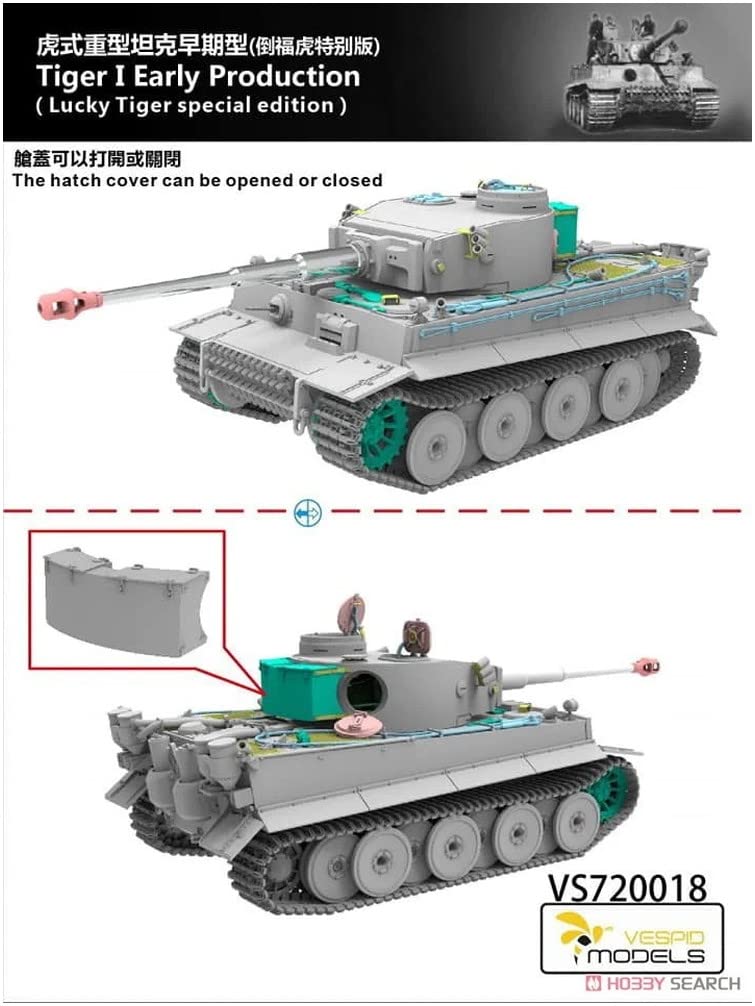 虎式重型坦克早期型(倒福虎特別版)
Tiger I Early Production
( Lucky Tiger special edition )

艙蓋可以打開或關閉
The hatch cover can be opened or closed

VS720018

VESPID MODELS

HOBBY SEARCH