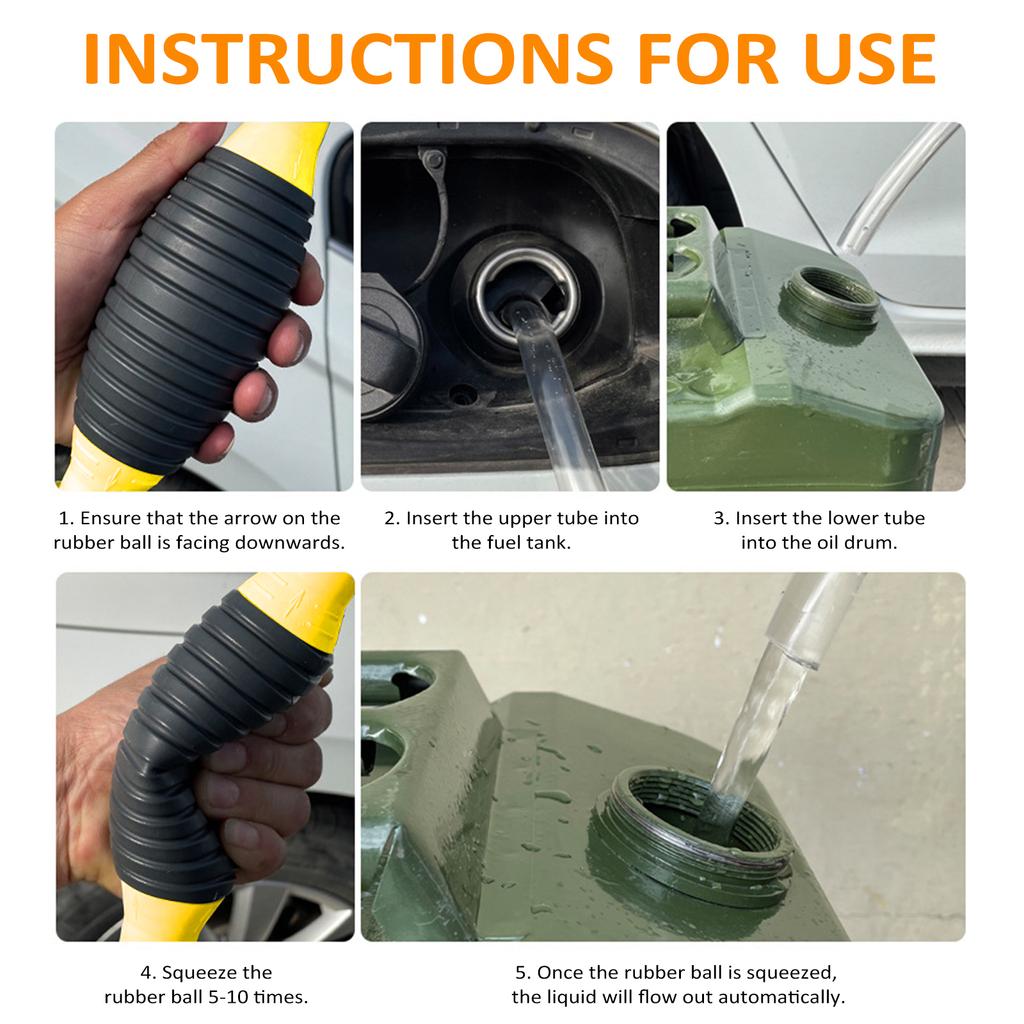 INSTRUCTIONS FOR USE

1. Ensure that the arrow on the rubber ball is facing downwards.

2. Insert the upper tube into the fuel tank.

3. Insert the lower tube into the oil drum.

4. Squeeze the rubber ball 5-10 times.

5. Once the rubber ball is squeezed, the liquid will flow out automatically.