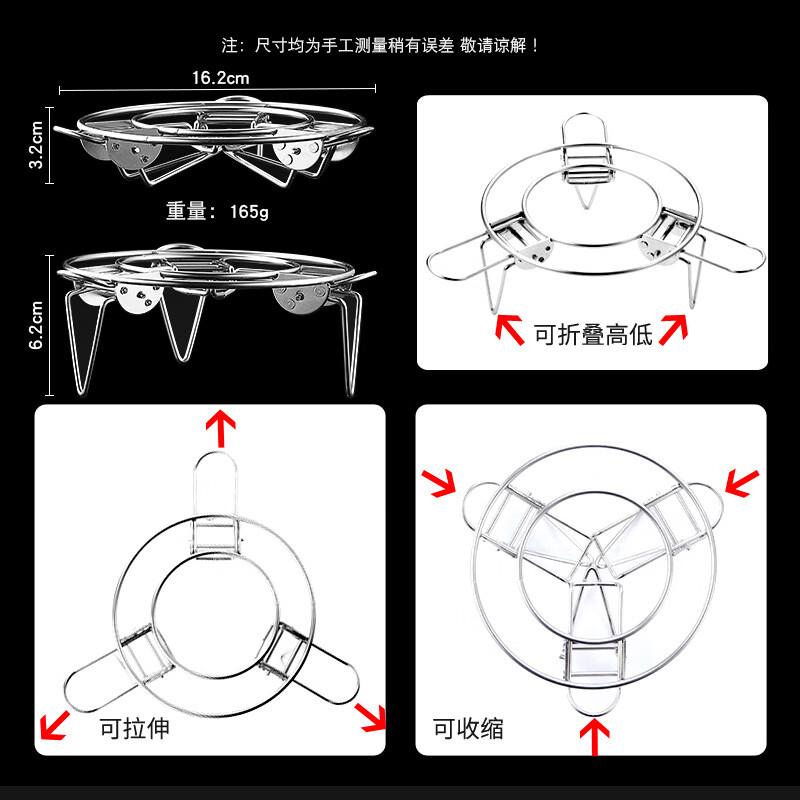 注：尺寸均为手工测量稍有误差 敬请谅解！

16.2cm

3.2cm

重量：165g

6.2cm

可折叠高低

可拉伸

可收缩