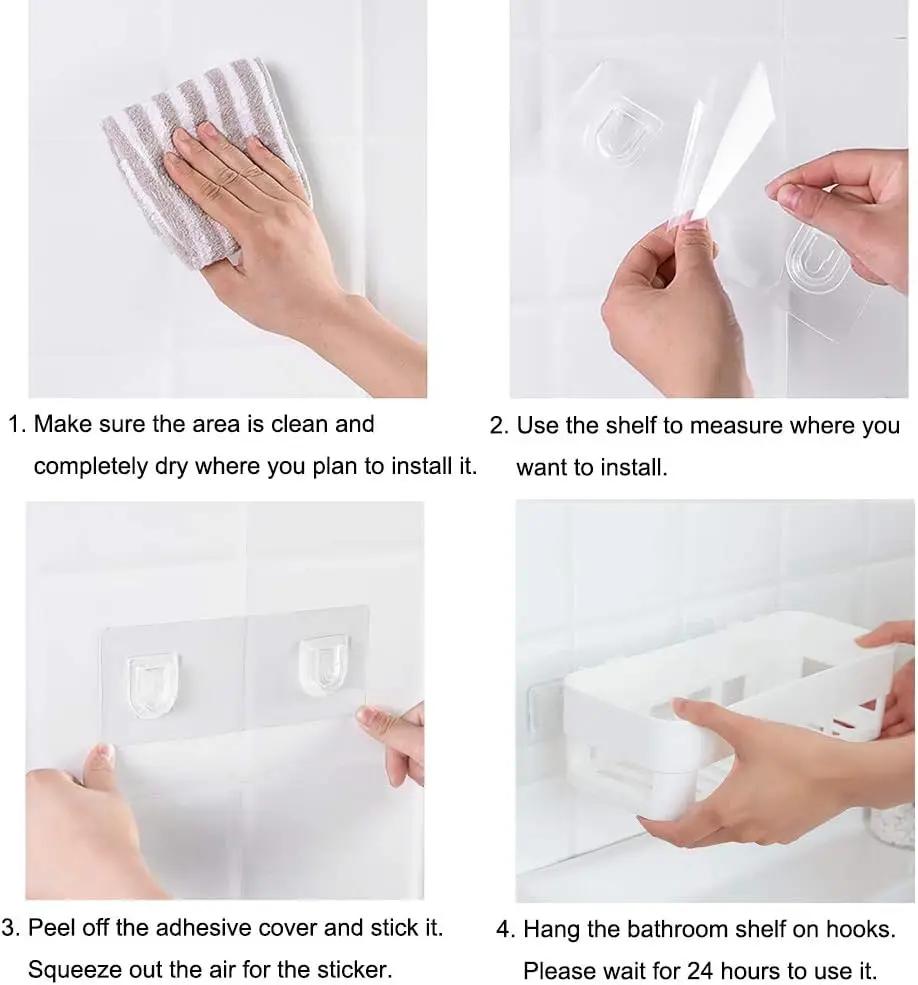 1. Make sure the area is clean and completely dry where you plan to install it.

2. Use the shelf to measure where you want to install.

3. Peel off the adhesive cover and stick it. Squeeze out the air for the sticker.

4. Hang the bathroom shelf on hooks. Please wait for 24 hours to use it.