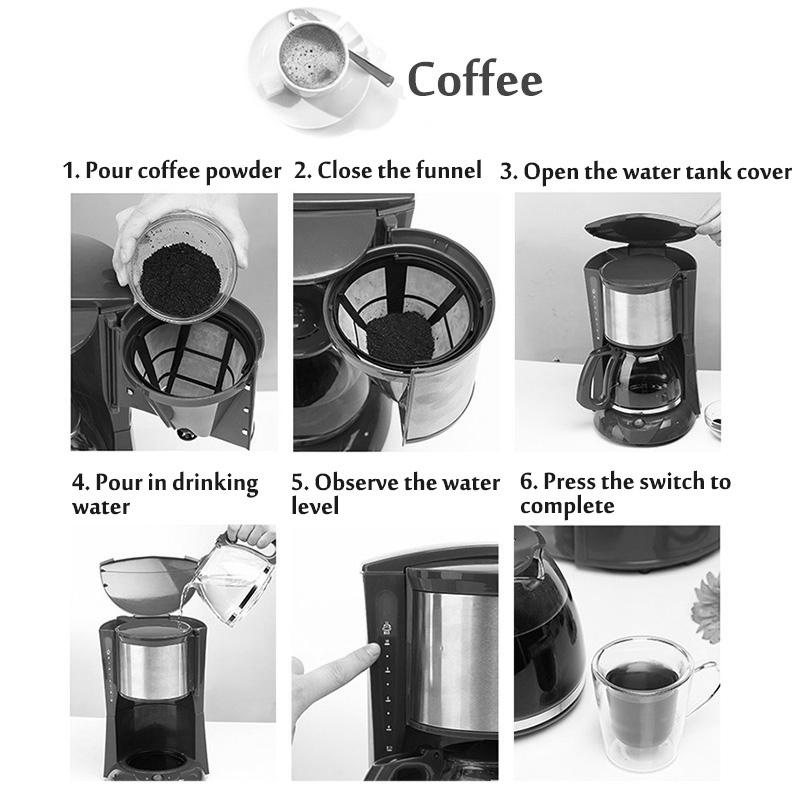 Coffee

1. Pour coffee powder

2. Close the funnel

3. Open the water tank cover

4. Pour in drinking water

5. Observe the water level

6. Press the switch to complete