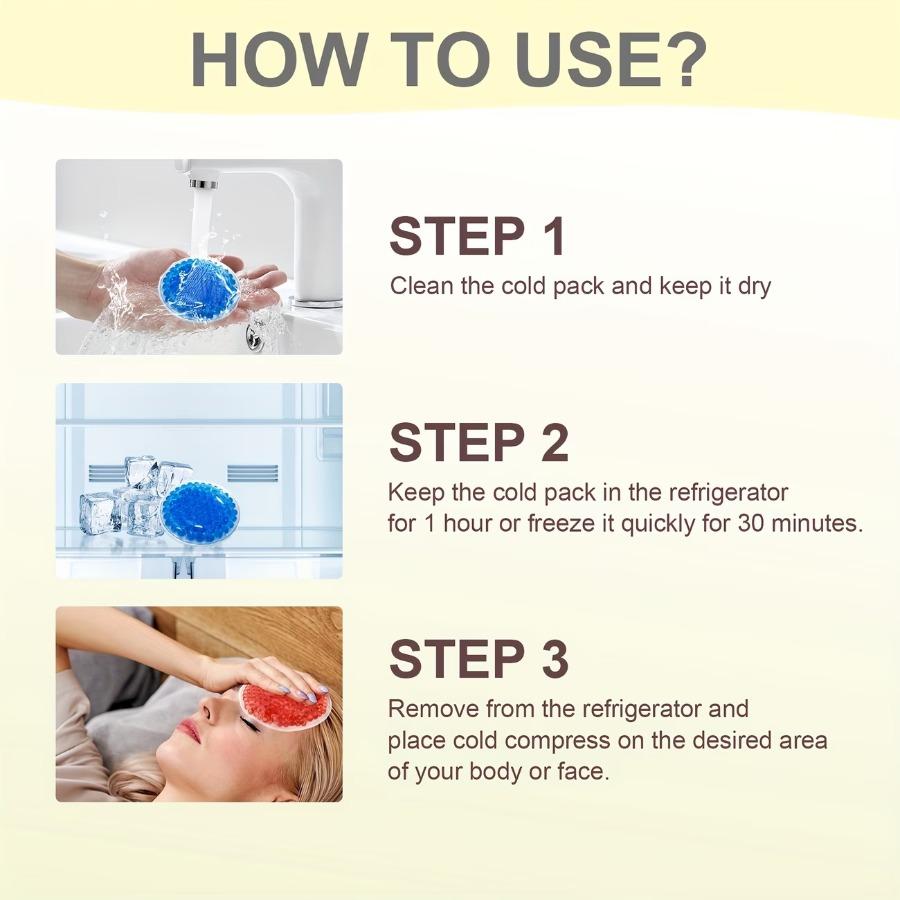 HOW TO USE?

STEP 1
Clean the cold pack and keep it dry

STEP 2
Keep the cold pack in the refrigerator for 1 hour or freeze it quickly for 30 minutes.

STEP 3
Remove from the refrigerator and place cold compress on the desired area of your body or face.