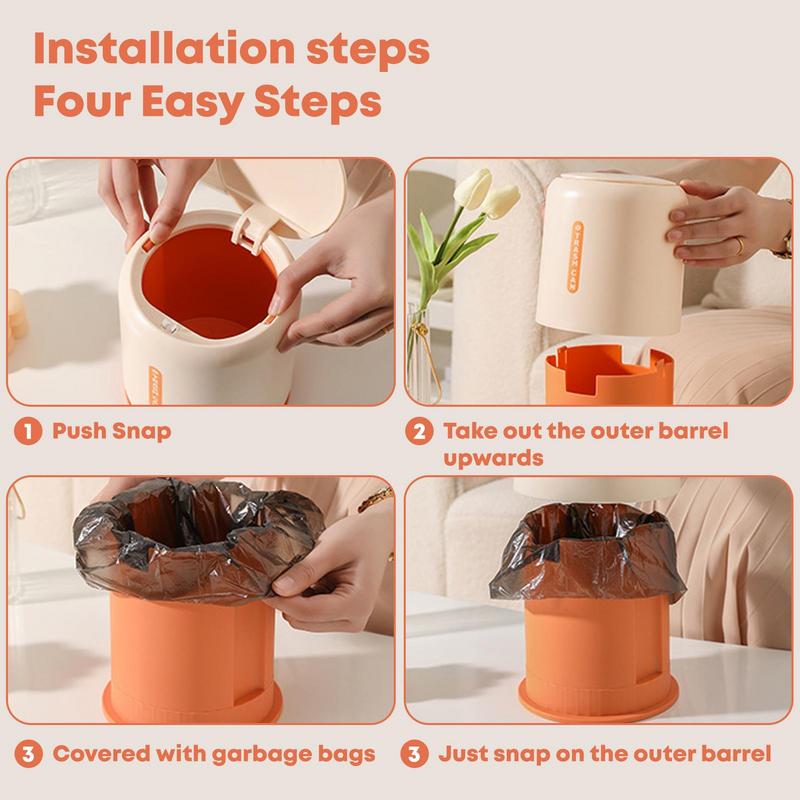 Installation steps
Four Easy Steps

TRASH CAN

1 Push Snap

2 Take out the outer barrel upwards

3 Covered with garbage bags

3 Just snap on the outer barrel