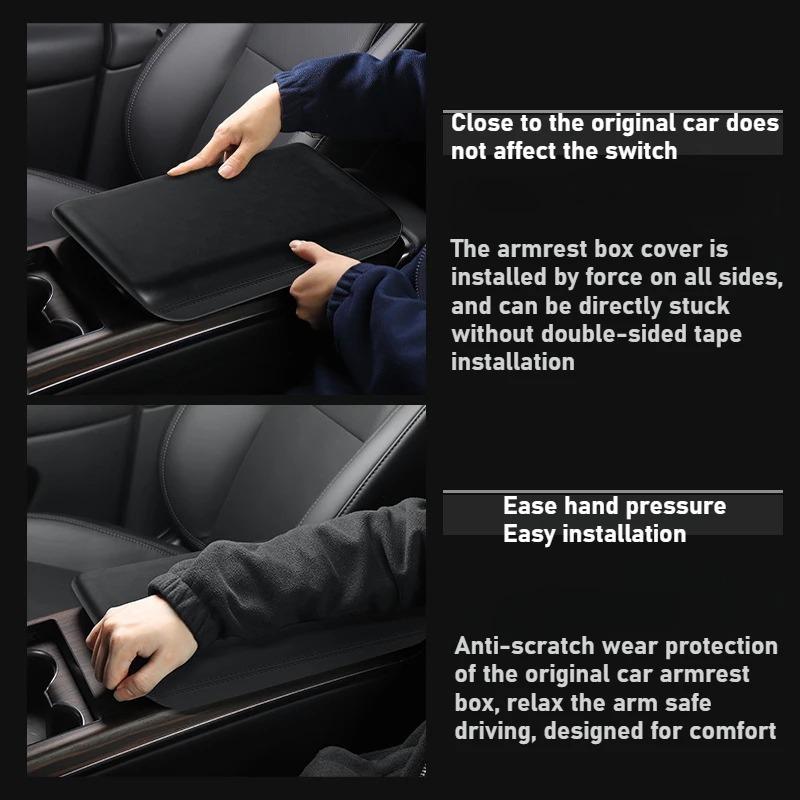 Close to the original car does not affect the switch

The armrest box cover is installed by force on all sides, and can be directly stuck without double-sided tape installation

Ease hand pressure
Easy installation

Anti-scratch wear protection of the original car armrest box, relax the arm safe driving, designed for comfort