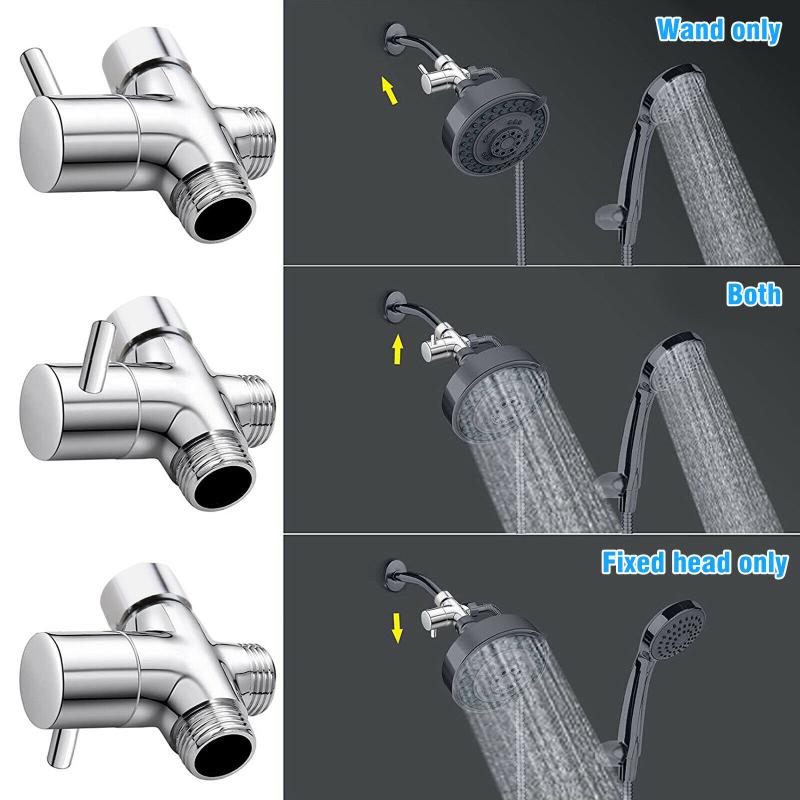 Wand only

Both

Fixed head only