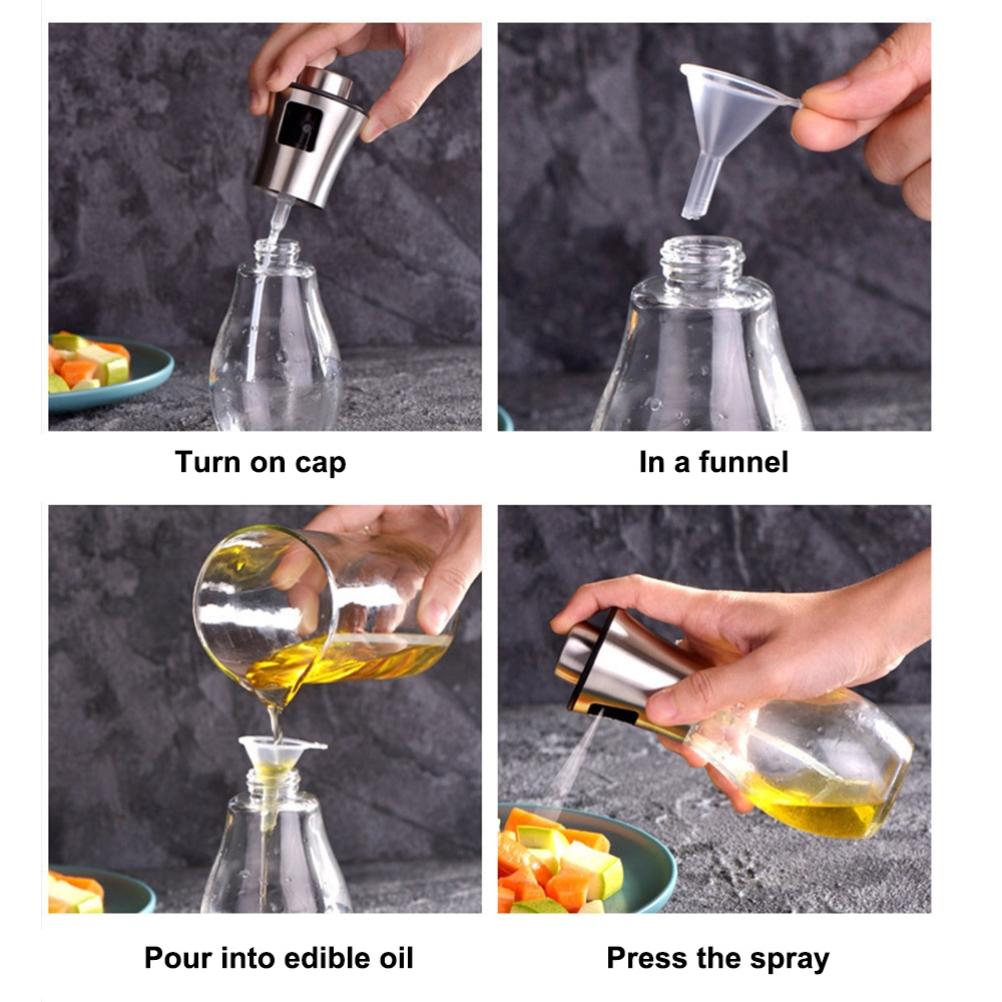 Turn on cap

In a funnel

Pour into edible oil

Press the spray