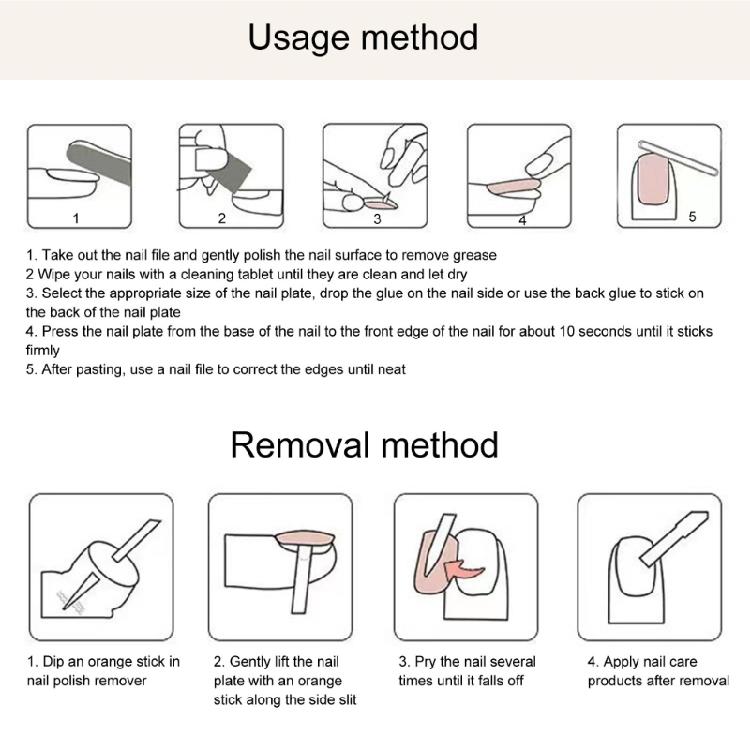 Usage method

1

2

3

4

5

1. Take out the nail file and gently polish the nail surface to remove grease
2 Wipe your nails with a cleaning tablet until they are clean and let dry
3. Select the appropriate size of the nail plate, drop the glue on the nail side or use the back glue to stick on the back of the nail plate
4. Press the nail plate from the base of the nail to the front edge of the nail for about 10 seconds until it sticks firmly
5. After pasting, use a nail file to correct the edges until neat

Removal method

1. Dip an orange stick in nail polish remover

2. Gently lift the nail plate with an orange stick along the side slit

3. Pry the nail several times until it falls off

4. Apply nail care products after removal