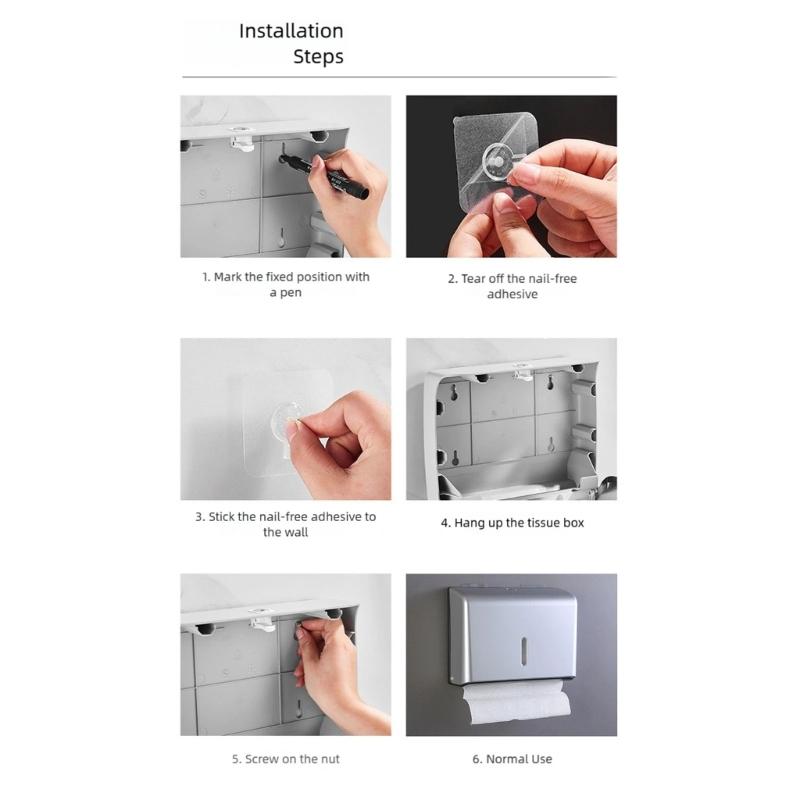 Installation
Steps

1. Mark the fixed position with a pen

2. Tear off the nail-free adhesive

3. Stick the nail-free adhesive to the wall

4. Hang up the tissue box

5. Screw on the nut

6. Normal Use