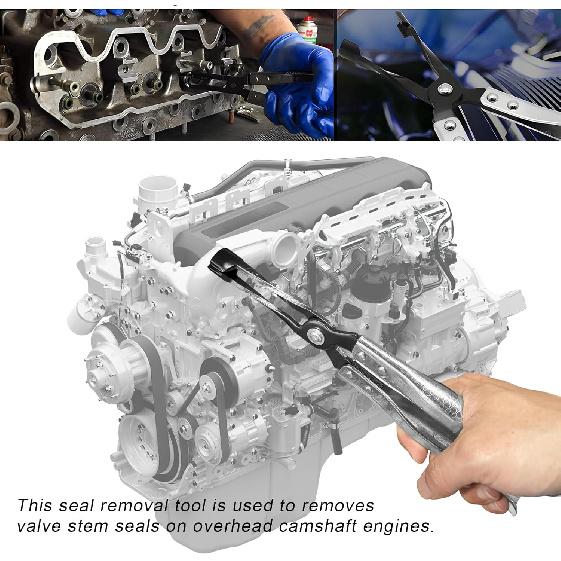 This seal removal tool is used to removes valve stem seals on overhead camshaft engines.