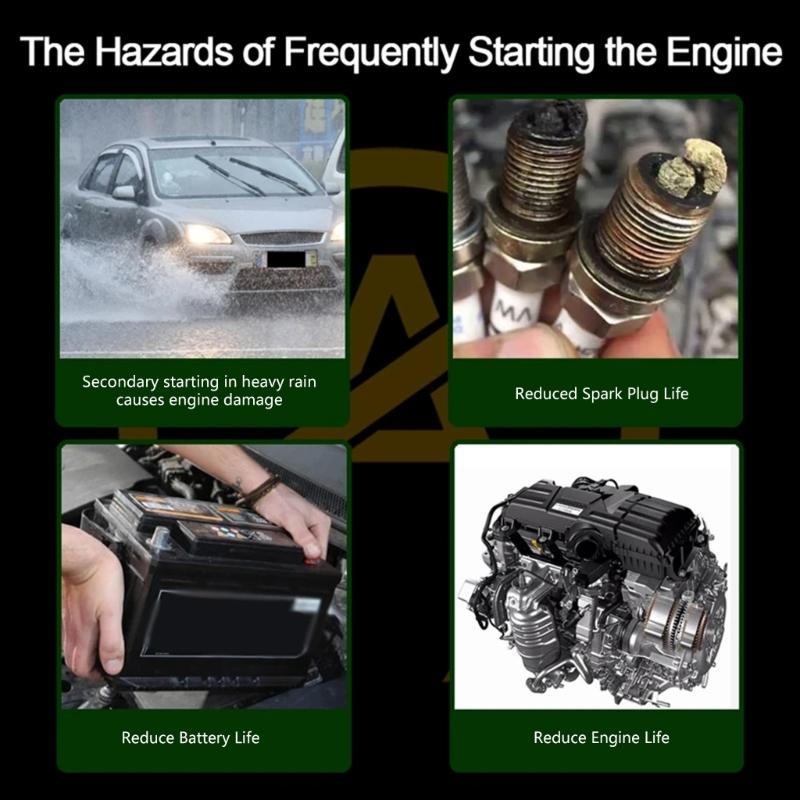 The Hazards of Frequently Starting the Engine

Secondary starting in heavy rain causes engine damage

Reduced Spark Plug Life

Reduce Battery Life

Reduce Engine Life