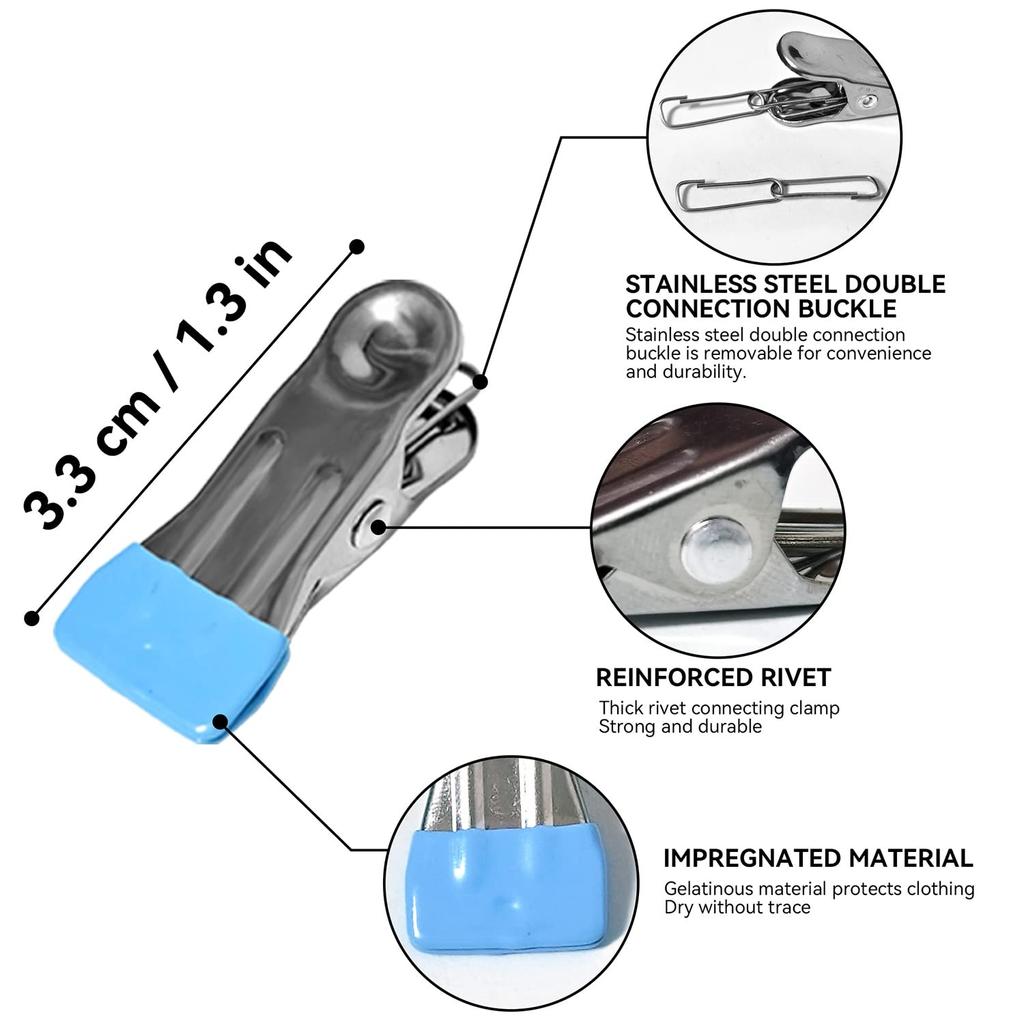 3.3 cm / 1.3 in

STAINLESS STEEL DOUBLE CONNECTION BUCKLE
Stainless steel double connection buckle is removable for convenience and durability.

REINFORCED RIVET
Thick rivet connecting clamp
Strong and durable

IMPREGNATED MATERIAL
Gelatinous material protects clothing
Dry without trace