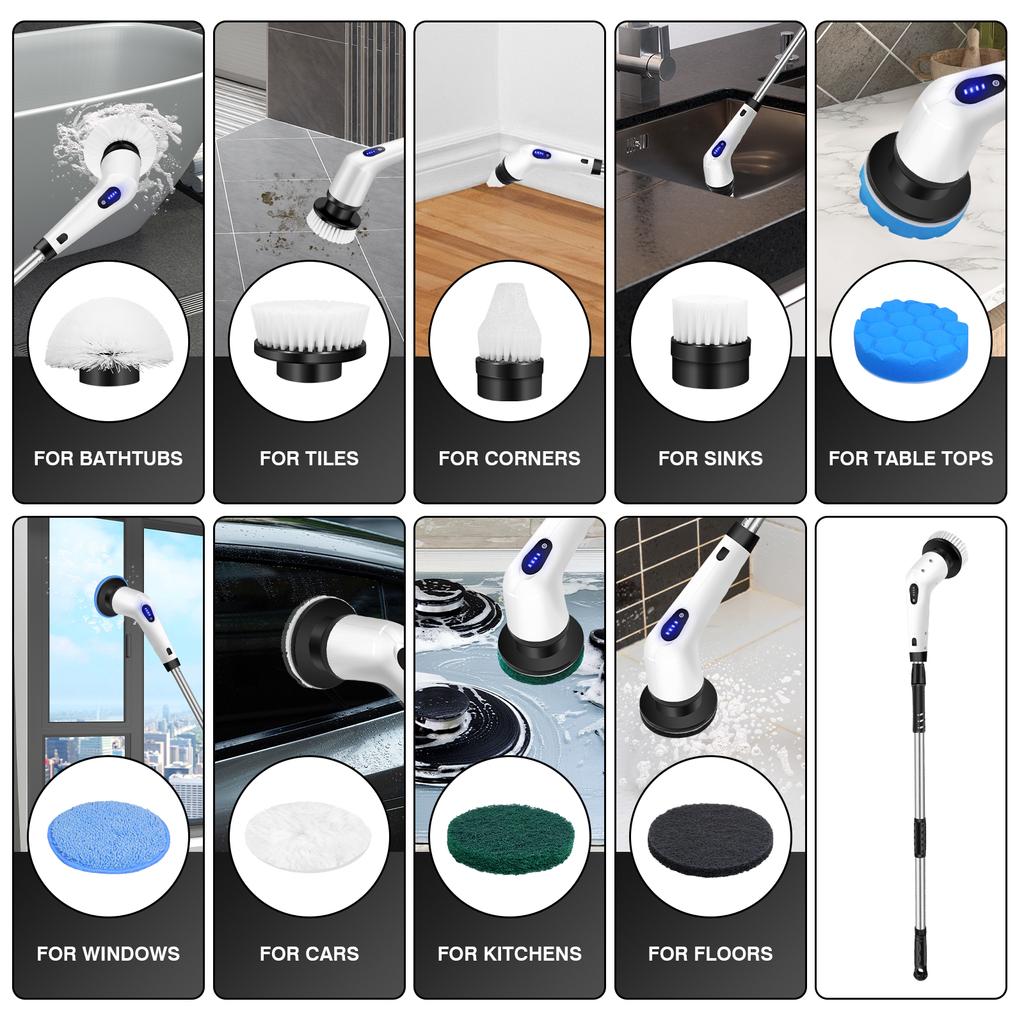 FOR BATHTUBS

FOR TILES

FOR CORNERS

FOR SINKS

FOR TABLE TOPS

FOR WINDOWS

FOR CARS

FOR KITCHENS

FOR FLOORS