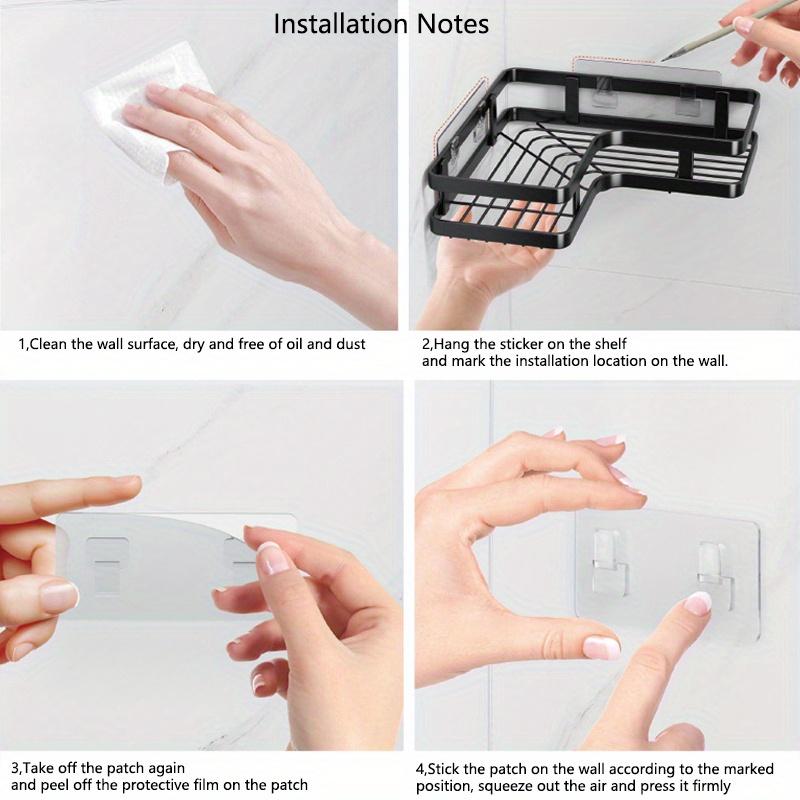 Installation Notes

1,Clean the wall surface, dry and free of oil and dust

2,Hang the sticker on the shelf and mark the installation location on the wall.

3,Take off the patch again and peel off the protective film on the patch

4,Stick the patch on the wall according to the marked position, squeeze out the air and press it firmly