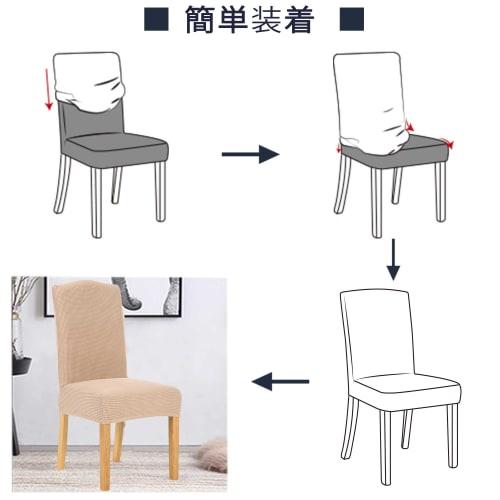 ■ 簡単装着 ■