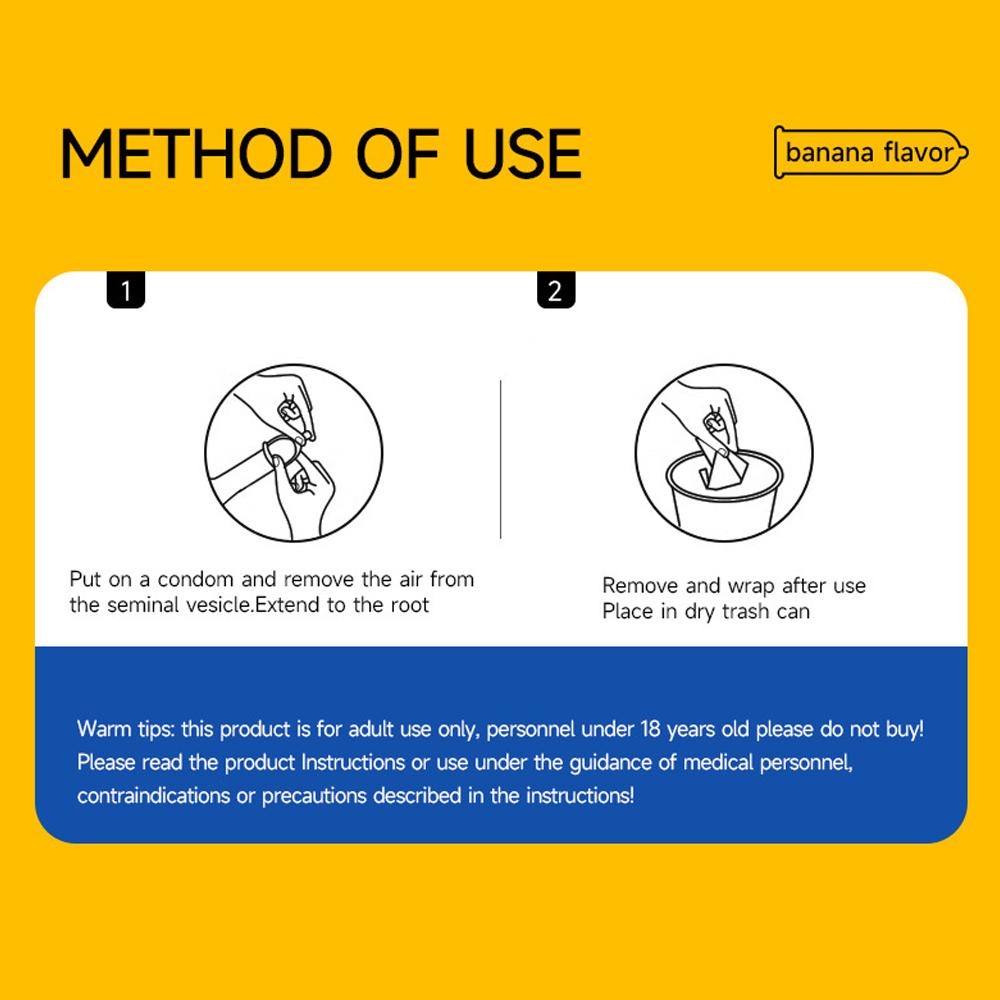 METHOD OF USE

banana flavor

1

Put on a condom and remove the air from the seminal vesicle.Extend to the root

2

Remove and wrap after use
Place in dry trash can

Warm tips: this product is for adult use only, personnel under 18 years old please do not buy! Please read the product Instructions or use under the guidance of medical personnel, contraindications or precautions described in the instructions!