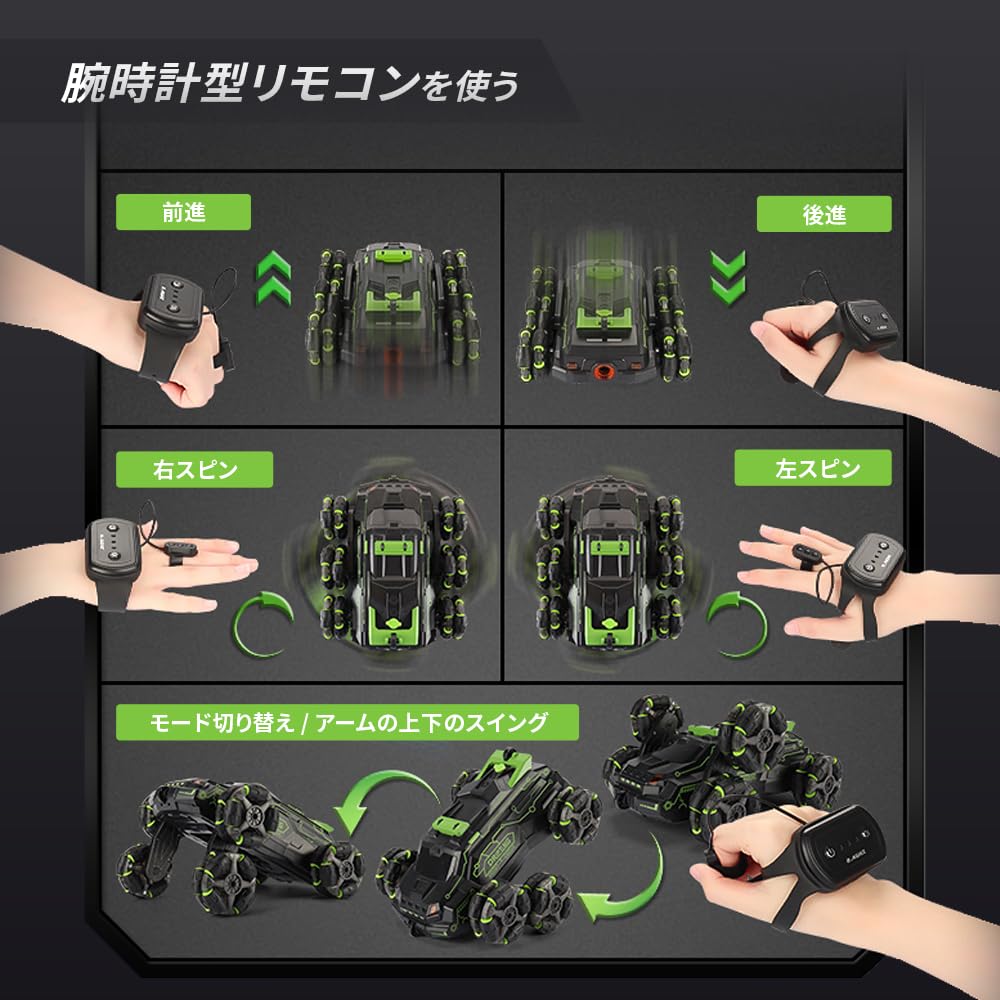 腕時計型リモコンを使う

前進

後進

右スピン

左スピン

モード切り替え / アームの上下のスイング