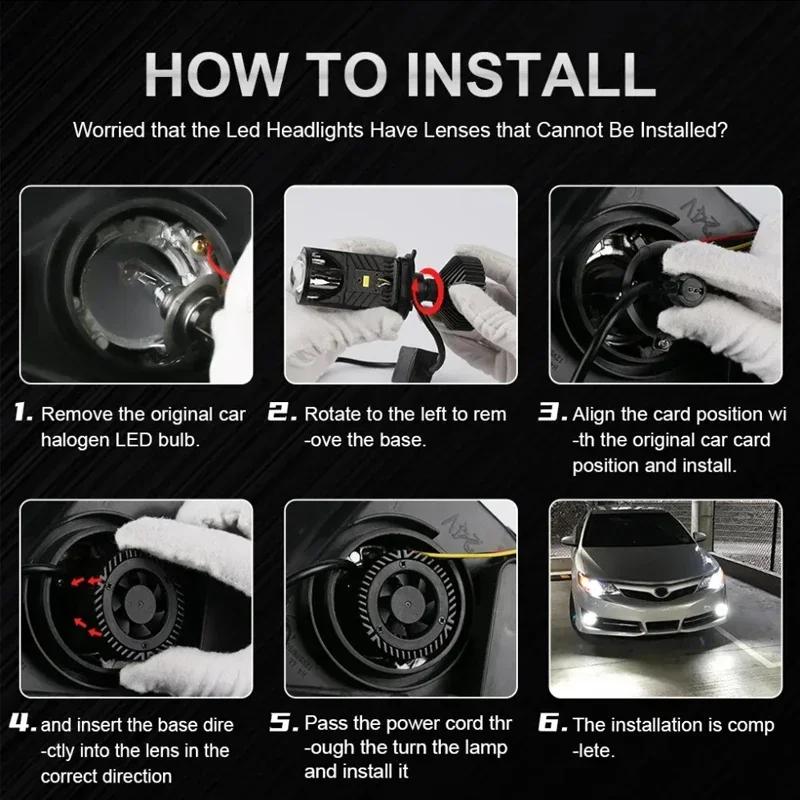 HOW TO INSTALL

Worried that the Led Headlights Have Lenses that Cannot Be Installed?

1. Remove the original car halogen LED bulb.

2. Rotate to the left to rem -ove the base.

3. Align the card position wi -th the original car card position and install.

4. and insert the base dire -ctly into the lens in the correct direction

5. Pass the power cord thr -ough the turn the lamp and install it

6. The installation is comp -lete.