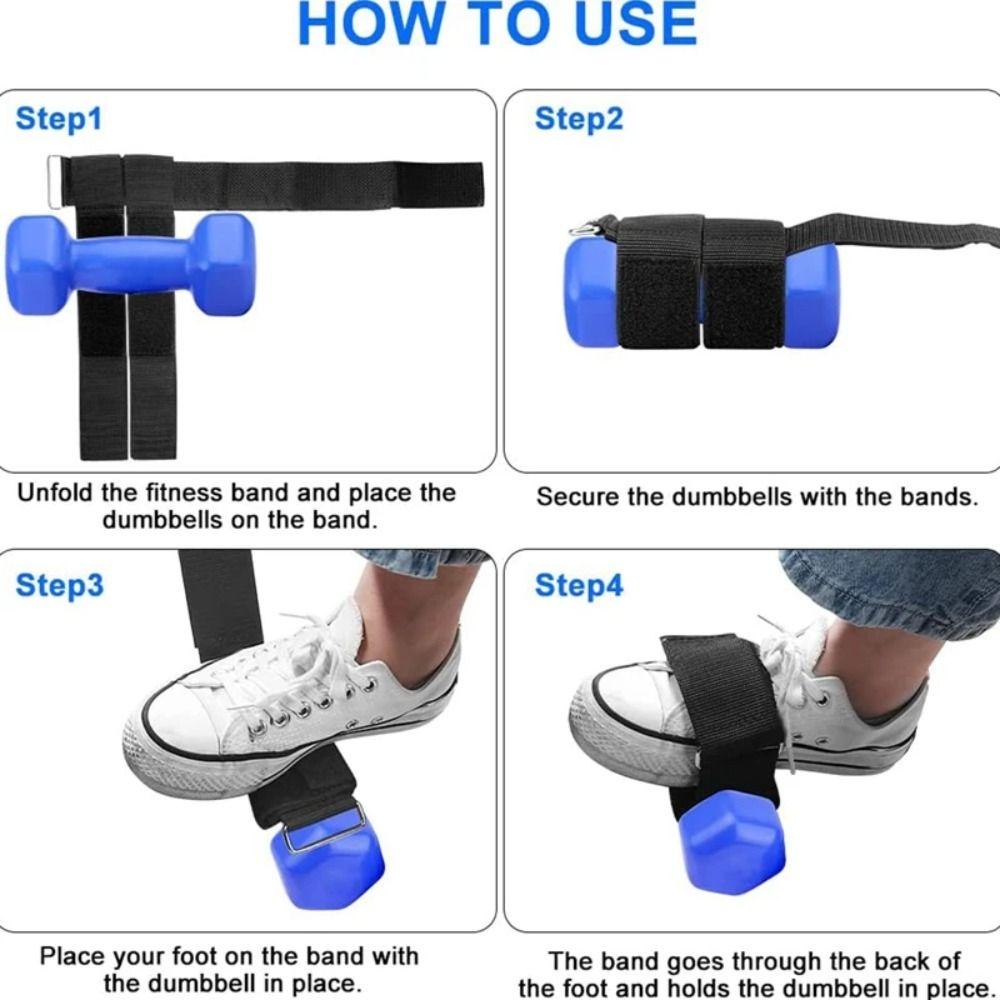 HOW TO USE

Step1

Unfold the fitness band and place the dumbbells on the band.

Step2

Secure the dumbbells with the bands.

Step3

Place your foot on the band with the dumbbell in place.

Step4

The band goes through the back of the foot and holds the dumbbell in place.