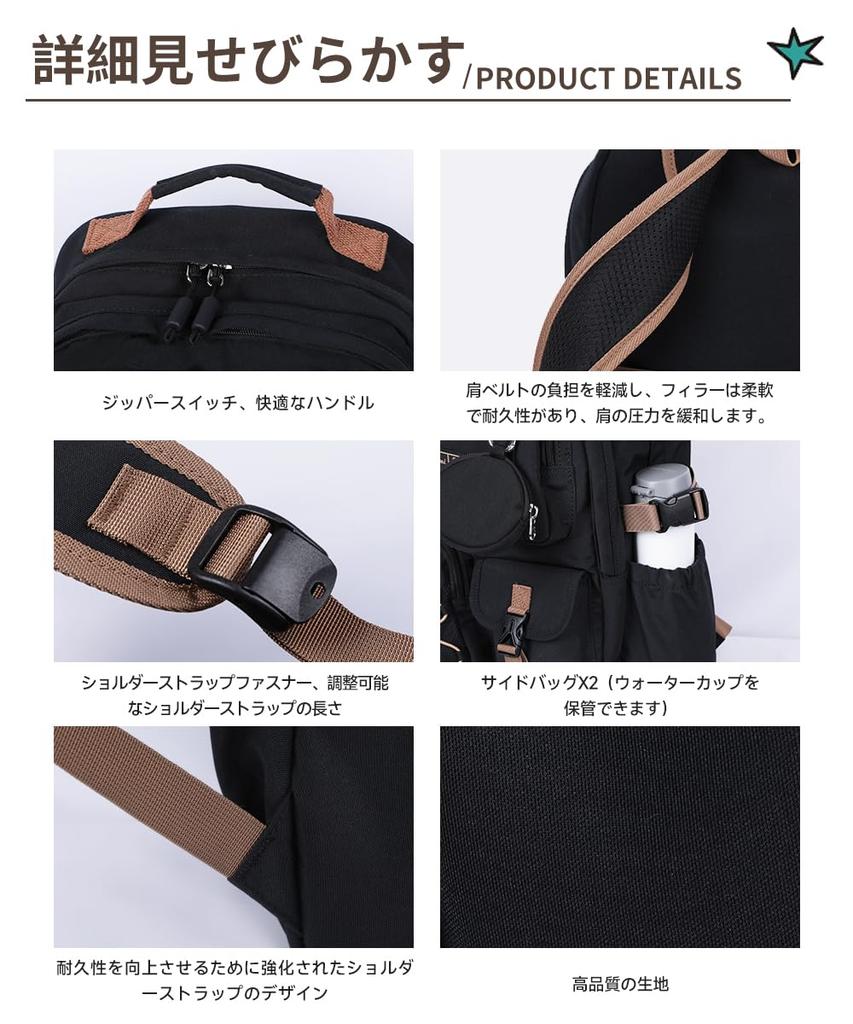 詳細見せびらかす/PRODUCT DETAILS

ジッパースイッチ、快適なハンドル

肩ベルトの負担を軽減し、フィラーは柔軟で耐久性があり、肩の圧力を緩和します。

ショルダーストラップファスナー、調整可能なショルダーストラップの長さ

サイドバッグX2（ウォーターカップを保管できます）

耐久性を向上させるために強化されたショルダーストラップのデザイン

高品質の生地