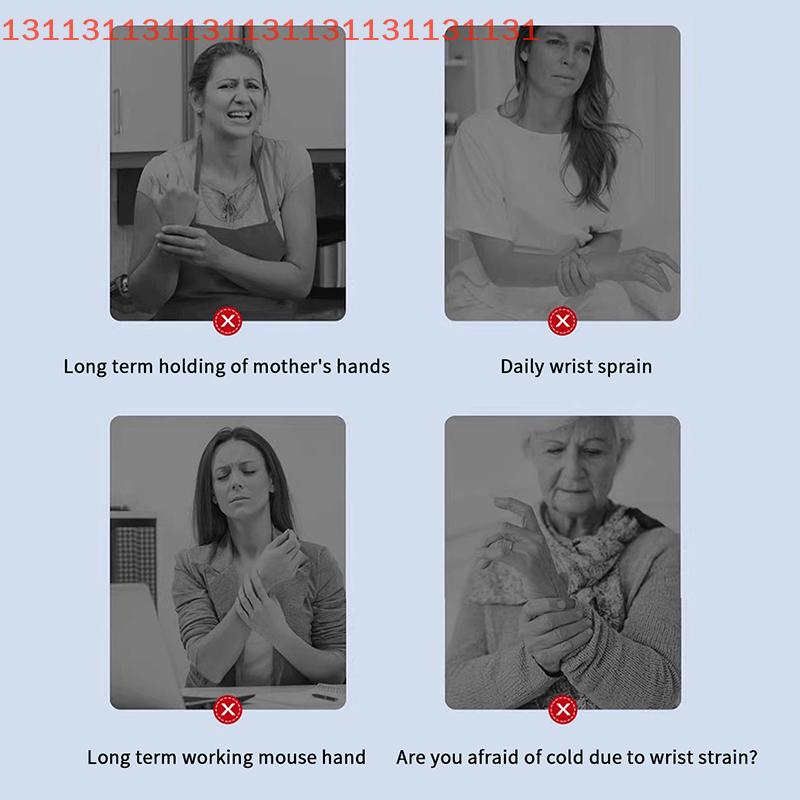 131131131131131131131131131

Long term holding of mother's hands

Daily wrist sprain

Long term working mouse hand

Are you afraid of cold due to wrist strain?