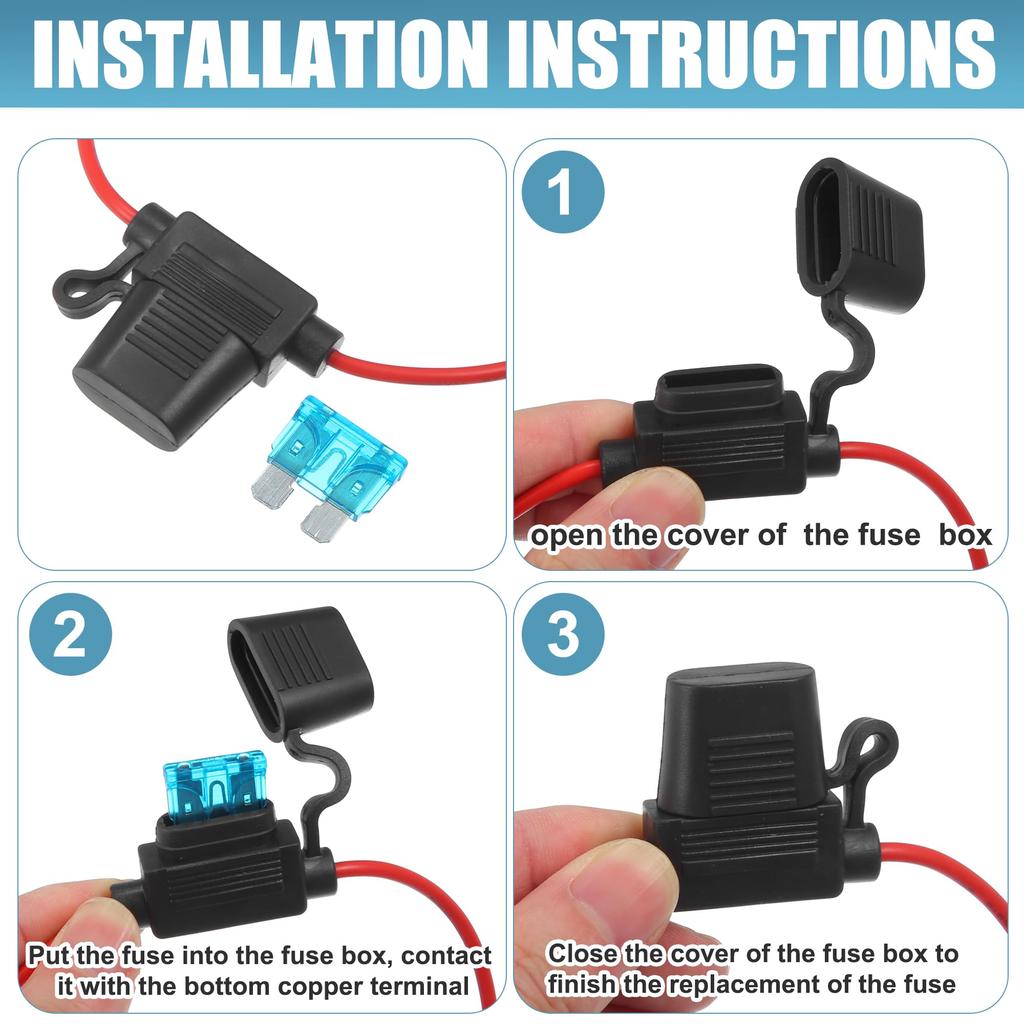 INSTALLATION INSTRUCTIONS

1

open the cover of the fuse box

2

Put the fuse into the fuse box, contact it with the bottom copper terminal

3

Close the cover of the fuse box to finish the replacement of the fuse