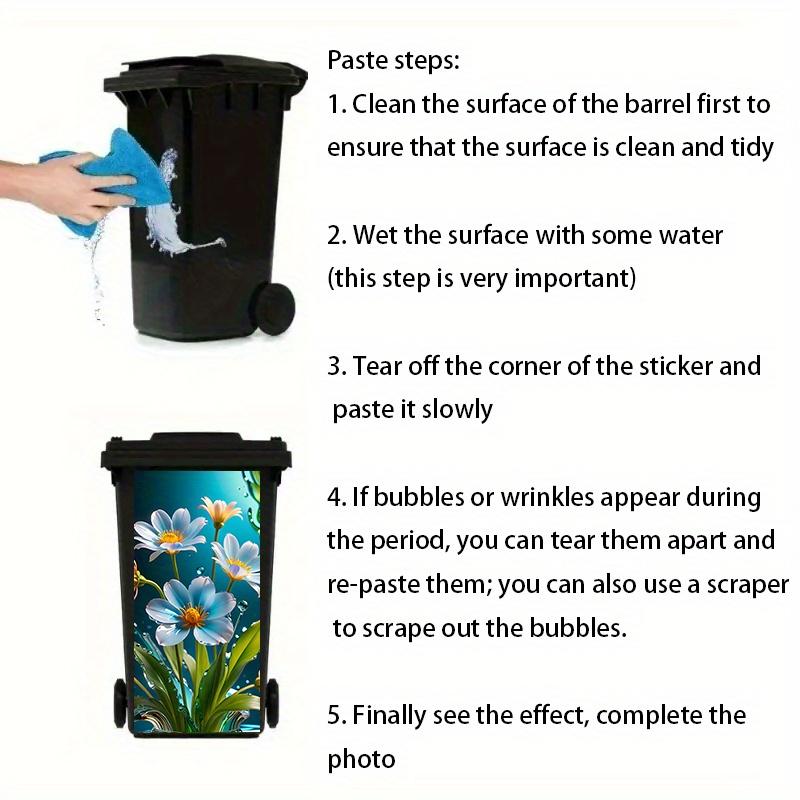 Paste steps:
1. Clean the surface of the barrel first to ensure that the surface is clean and tidy

2. Wet the surface with some water (this step is very important)

3. Tear off the corner of the sticker and paste it slowly

4. If bubbles or wrinkles appear during the period, you can tear them apart and re-paste them; you can also use a scraper to scrape out the bubbles.

5. Finally see the effect, complete the photo