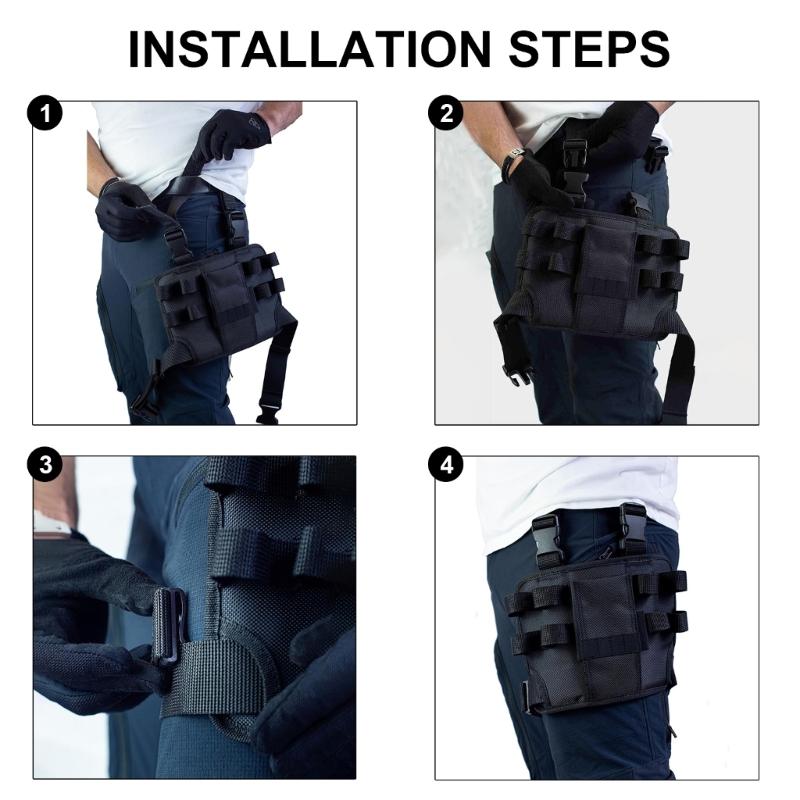 INSTALLATION STEPS

1

2

3

4