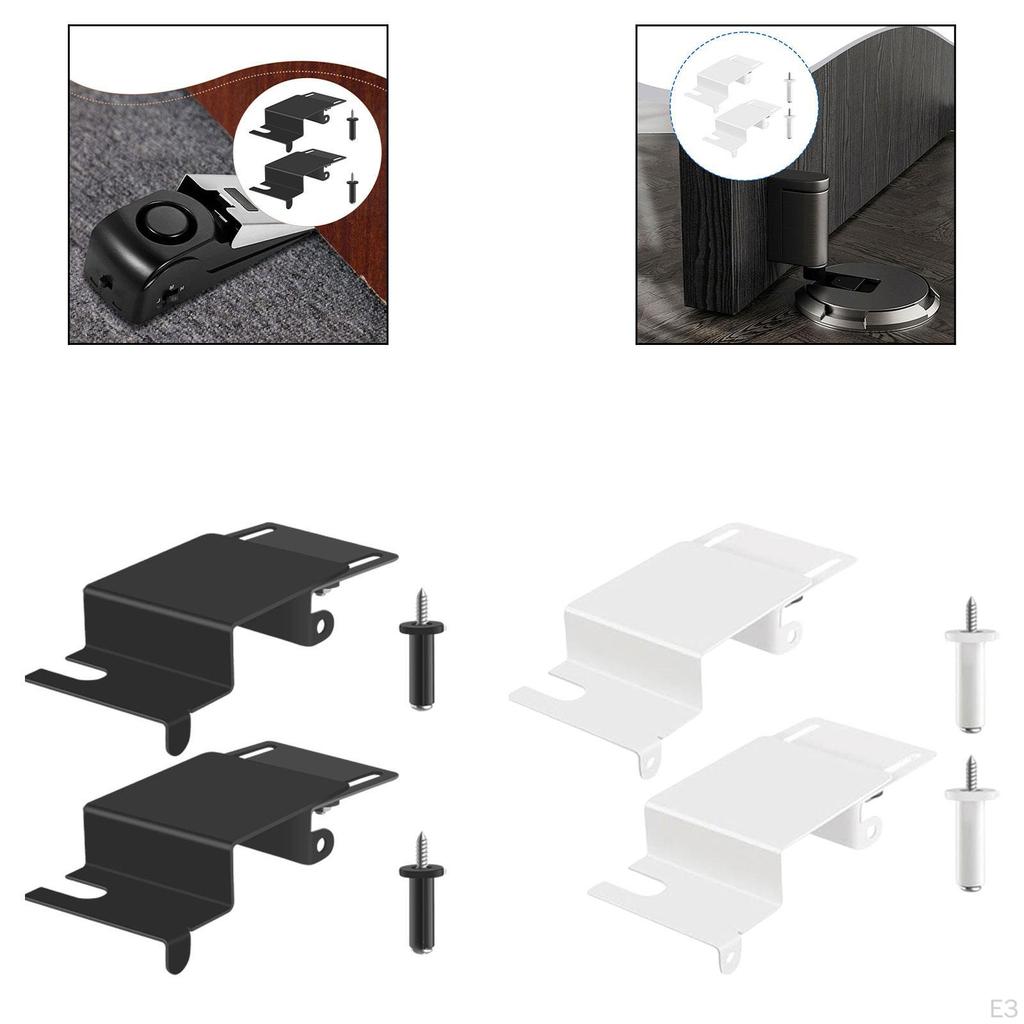 E3